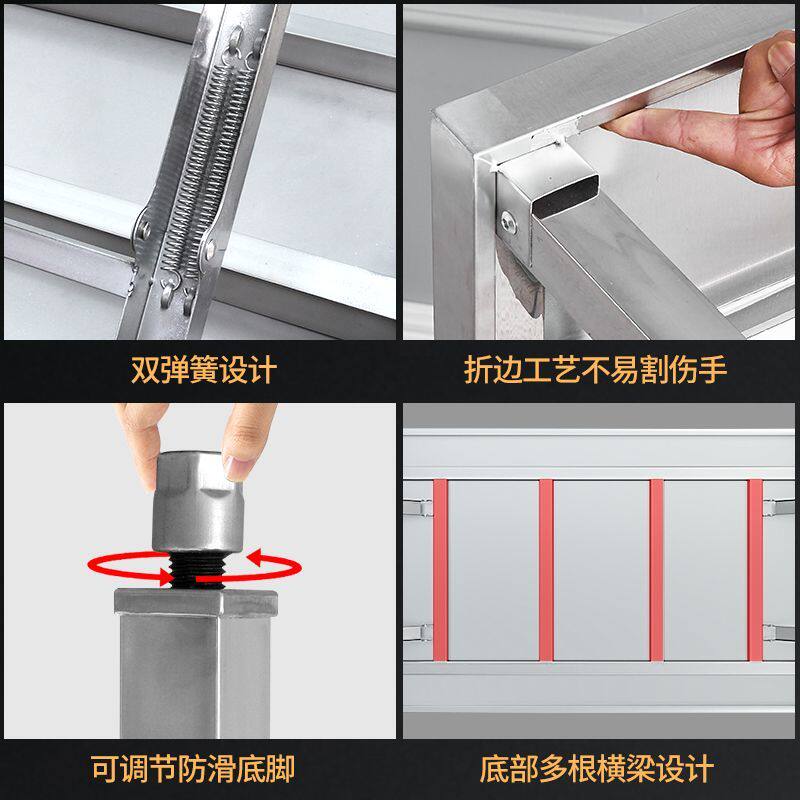 双弹簧设计

折边工艺不易割伤手

可调节防滑底脚

底部多根横梁设计