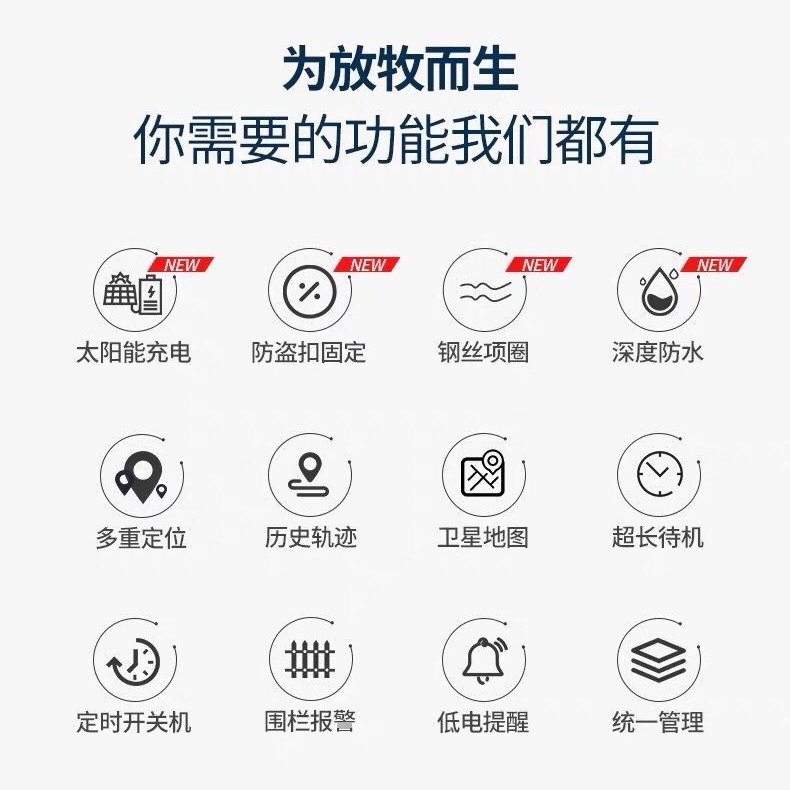 为放牧而生
你需要的功能我们都有

NEW
太阳能充电

NEW
防盗扣固定

NEW
钢丝项圈

NEW
深度防水

多重定位

历史轨迹

卫星地图

超长待机

定时开关机

围栏报警

低电提醒

统一管理