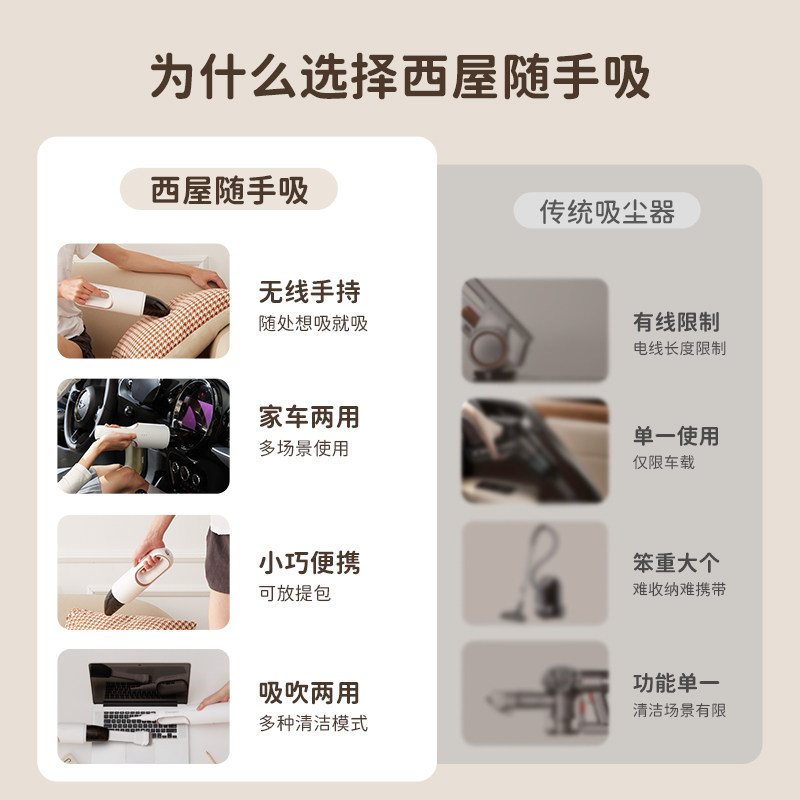 为什么选择西屋随手吸

西屋随手吸

无线手持
随处想吸就吸

家车两用
多场景使用

小巧便携
可放提包

吸吹两用
多种清洁模式

传统吸尘器

有线限制
电线长度限制

单一使用
仅限车载

笨重大个
难收纳难携带

功能单一
清洁场景有限