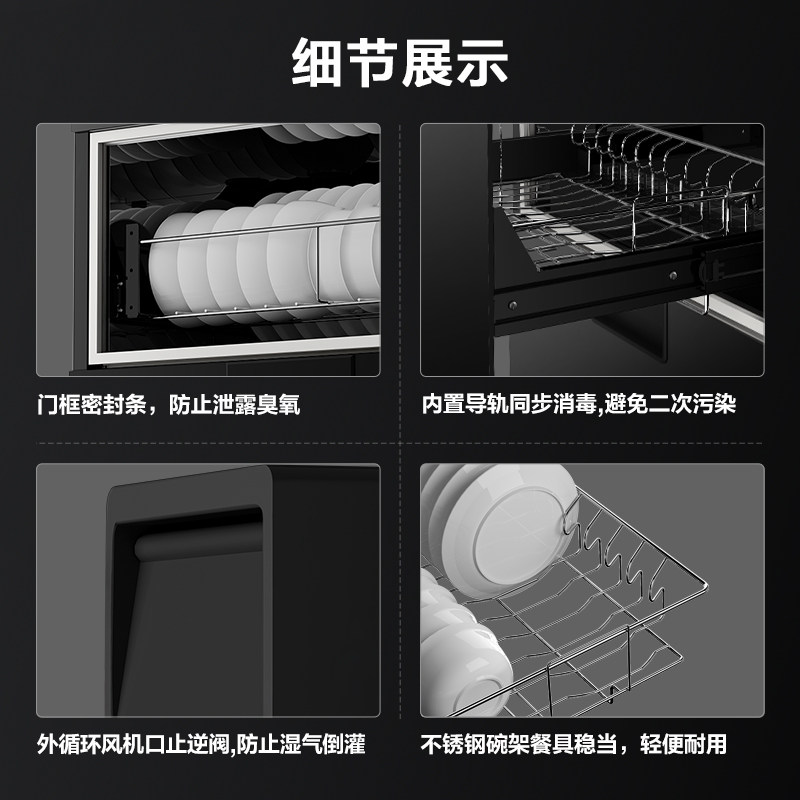 细节展示

门框密封条，防止泄露臭氧

内置导轨同步消毒,避免二次污染

外循环风机口止逆阀,防止湿气倒灌

不锈钢碗架餐具稳当，轻便耐用