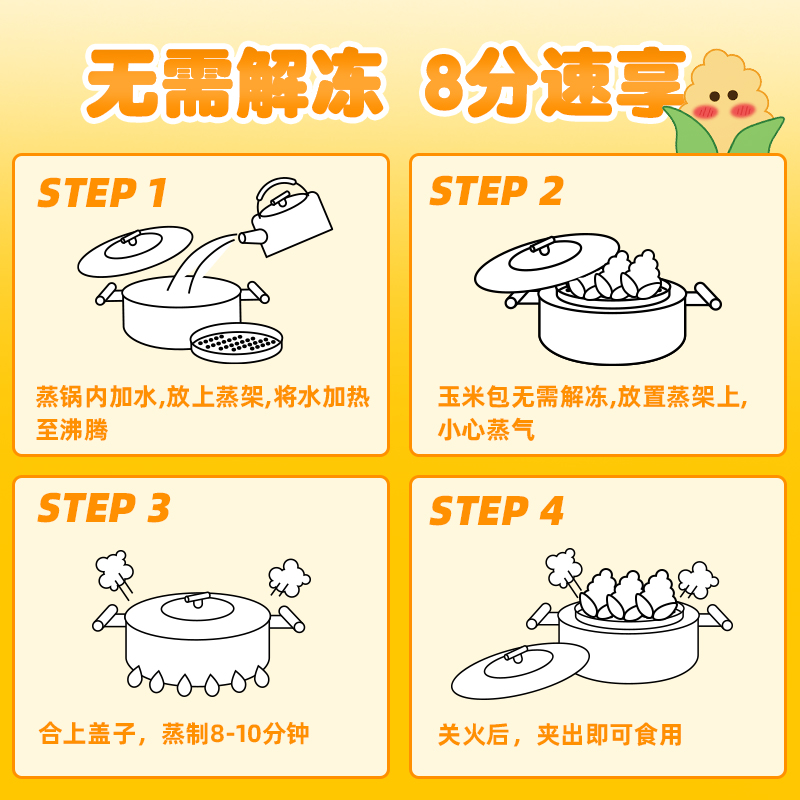 无需解冻 8分速享

STEP 1

蒸锅内加水,放上蒸架,将水加热至沸腾

STEP 2

玉米包无需解冻,放置蒸架上,小心蒸气

STEP 3

合上盖子，蒸制8-10分钟

STEP 4

关火后，夹出即可食用