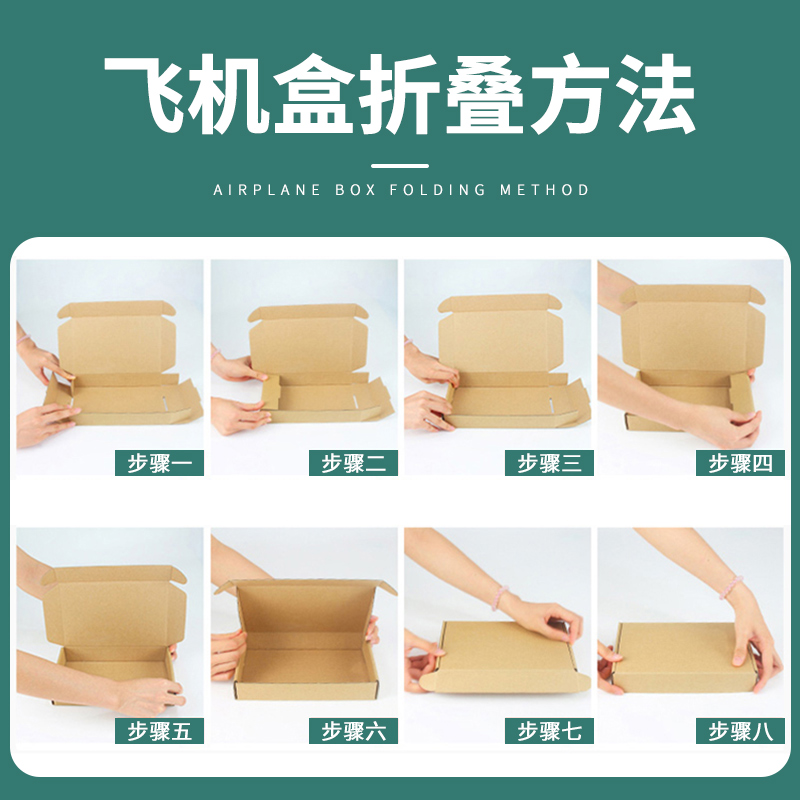 飞机盒折叠方法

AIRPLANE BOX FOLDING METHOD

步骤一

步骤二

步骤三

步骤四

步骤五

步骤六

步骤七

步骤八