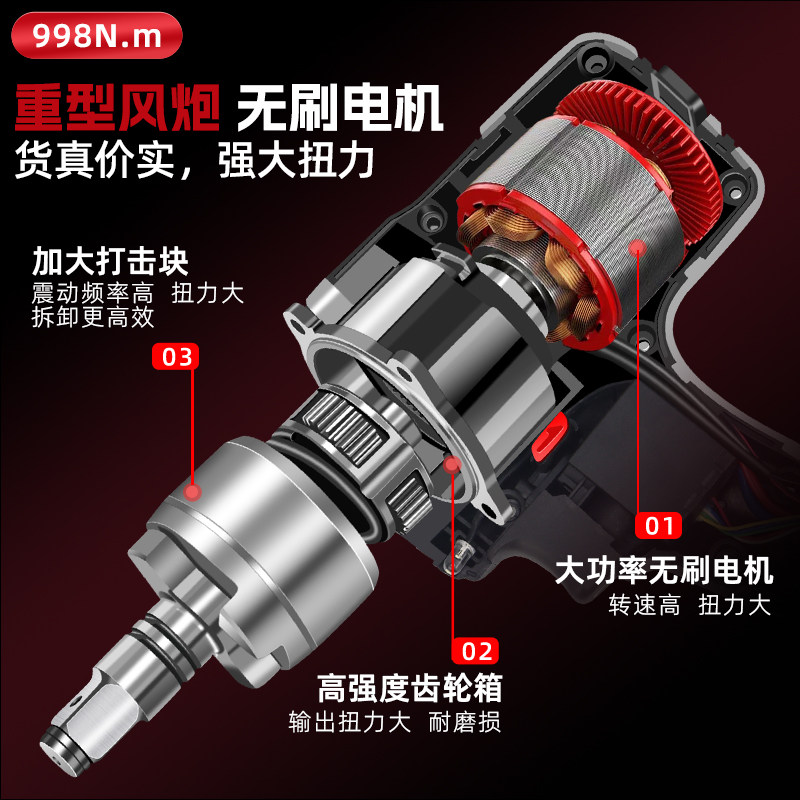 998N.m

重型风炮 无刷电机
货真价实，强大扭力

加大打击块
震动频率高 扭力大
拆卸更高效

03

01
大功率无刷电机
转速高 扭力大

02
高强度齿轮箱
输出扭力大 耐磨损