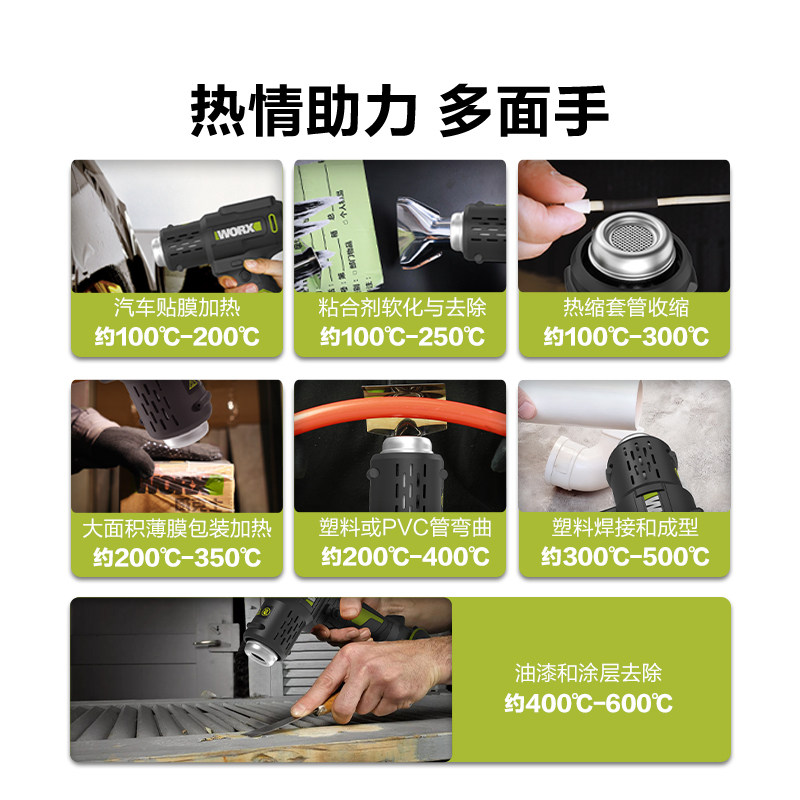 热情助力 多面手

WORX

汽车贴膜加热
约100℃-200℃

粘合剂软化与去除
约100℃-250℃

热缩套管收缩
约100℃-300℃

WORX

大面积薄膜包装加热
约200℃-350℃

塑料或PVC管弯曲
约200℃-400℃

塑料焊接和成型
约300℃-500℃

油漆和涂层去除
约400℃-600℃