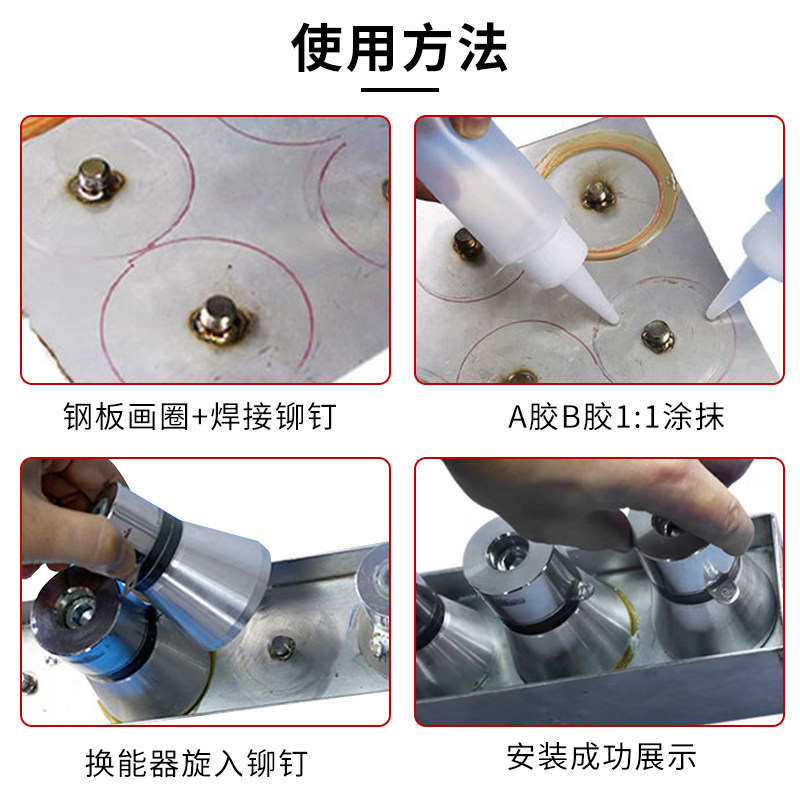 使用方法

钢板画圈+焊接铆钉

A胶B胶1:1涂抹

换能器旋入铆钉

安装成功展示