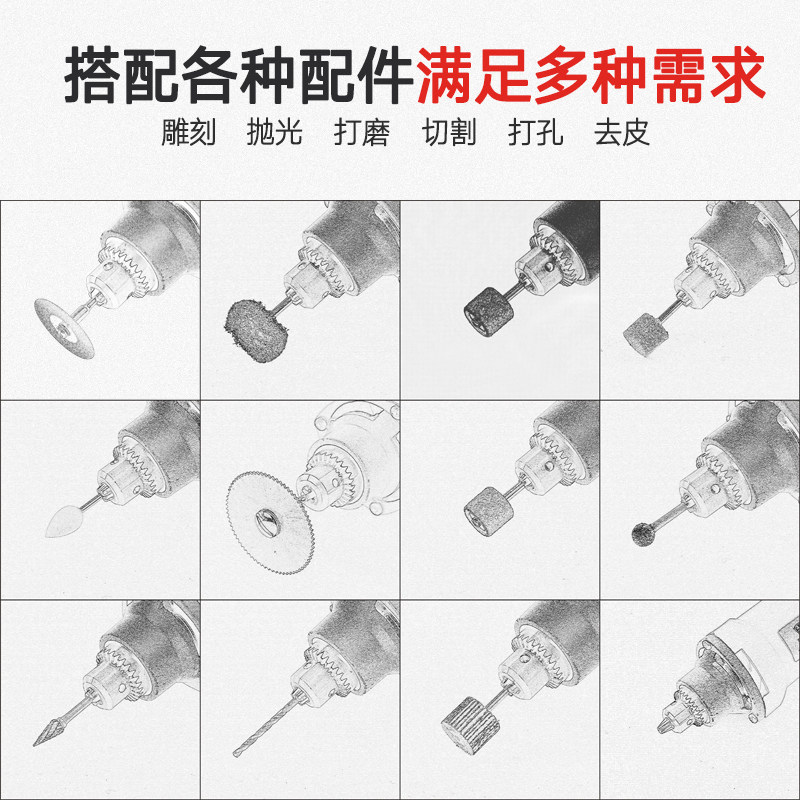 搭配各种配件满足多种需求

雕刻 抛光 打磨 切割 打孔 去皮