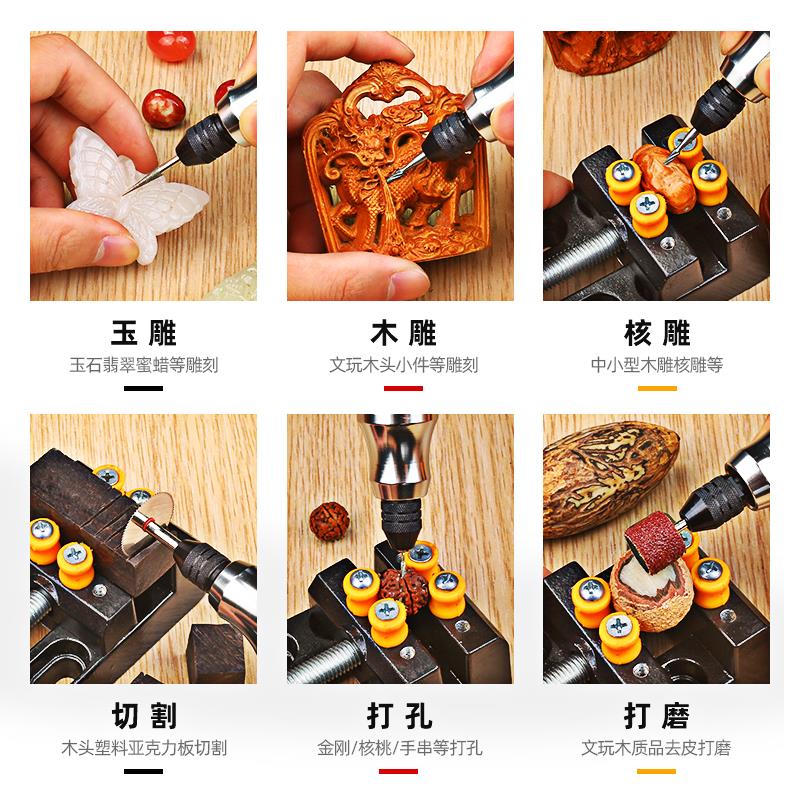 玉雕
玉石翡翠蜜蜡等雕刻

木雕
文玩木头小件等雕刻

核雕
中小型木雕核雕等

切割
木头塑料亚克力板切割

打孔
金刚/核桃/手串等打孔

打磨
文玩木质品去皮打磨