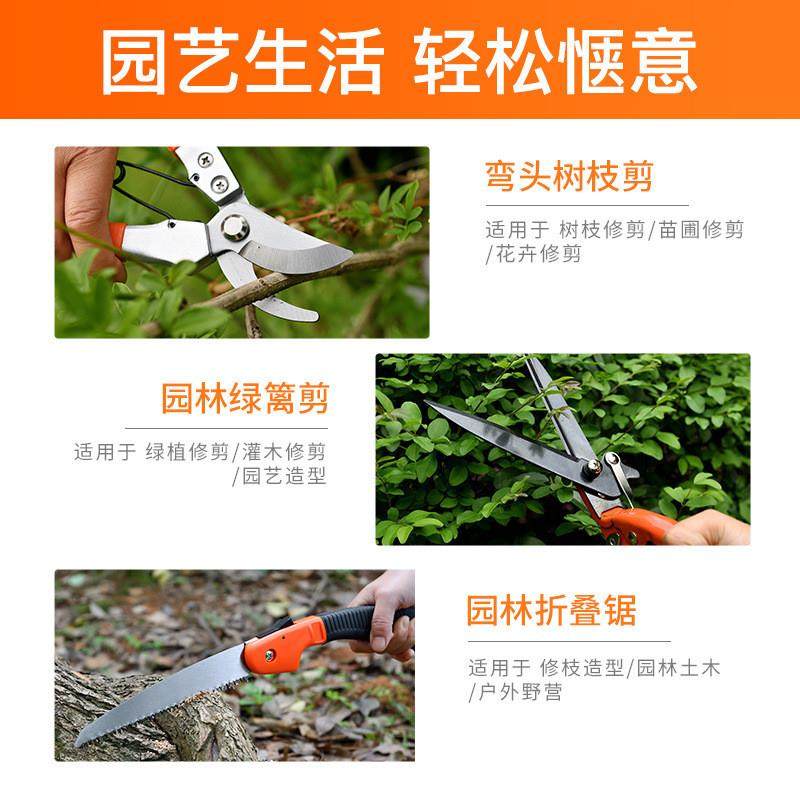 园艺生活 轻松惬意

弯头树枝剪

适用于 树枝修剪/苗圃修剪/花卉修剪

园林绿篱剪

适用于 绿植修剪/灌木修剪/园艺造型

园林折叠锯

适用于 修枝造型/园林土木/户外野营