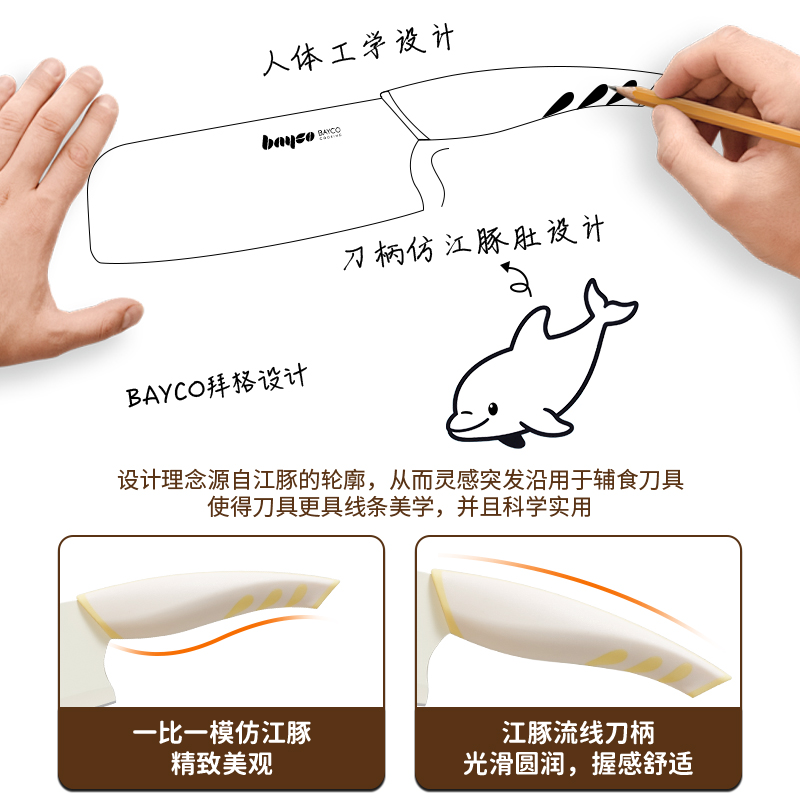 人体工学设计

bayco BAYCO COOKING

刀柄仿江豚肚设计

BAYCO拜格设计

设计理念源自江豚的轮廓，从而灵感突发沿用于辅食刀具
使得刀具更具线条美学，并且科学实用

一比一模仿江豚
精致美观

江豚流线刀柄
光滑圆润，握感舒适