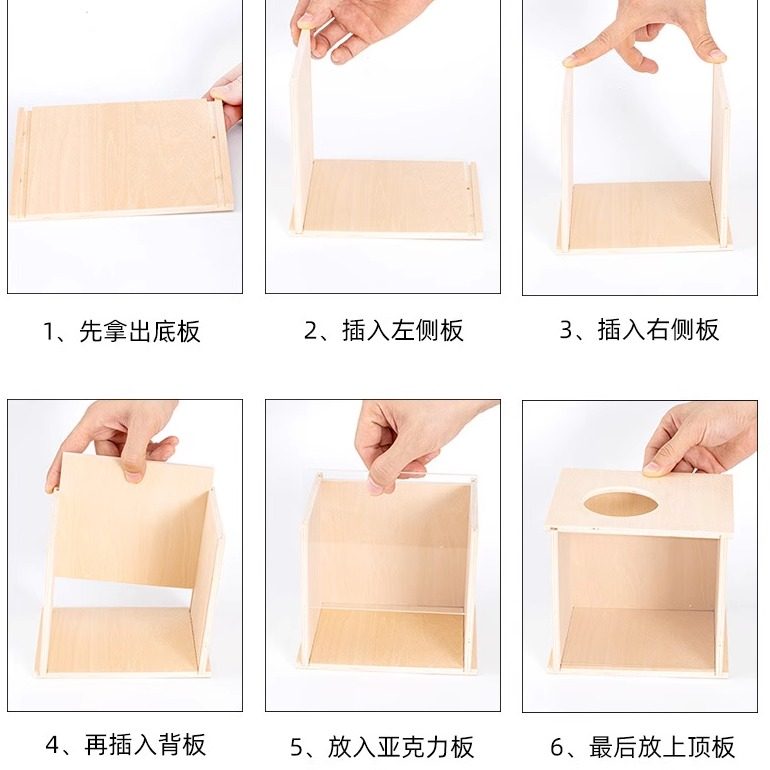 1、先拿出底板

2、插入左侧板

3、插入右侧板

4、再插入背板

5、放入亚克力板

6、最后放上顶板