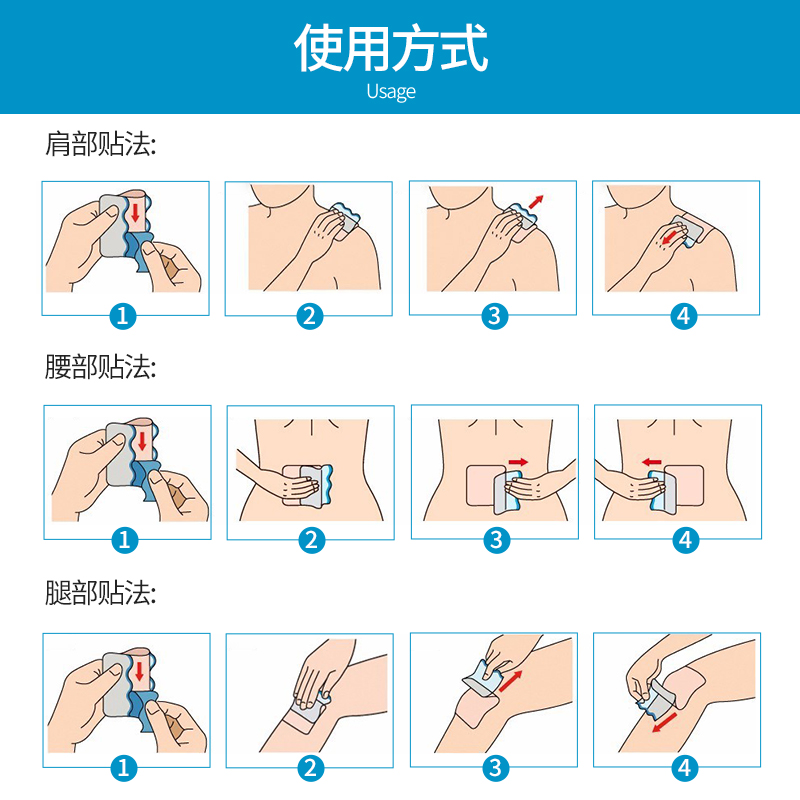 使用方式
Usage

肩部贴法:

1 2 3 4

腰部贴法:

1 2 3 4

腿部贴法:

1 2 3 4