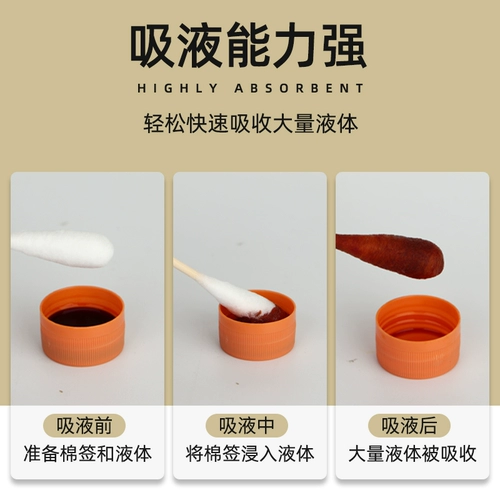 吸液能力强

HIGHLY ABSORBENT

轻松快速吸收大量液体

吸液前
准备棉签和液体

吸液中
将棉签浸入液体

吸液后
大量液体被吸收