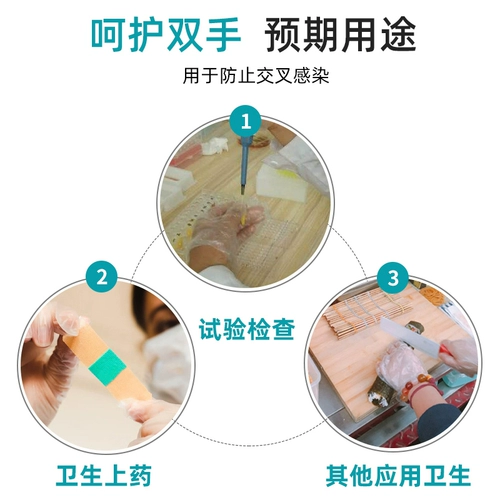 呵护双手 预期用途

用于防止交叉感染

1

2

3

试验检查

卫生上药

其他应用卫生