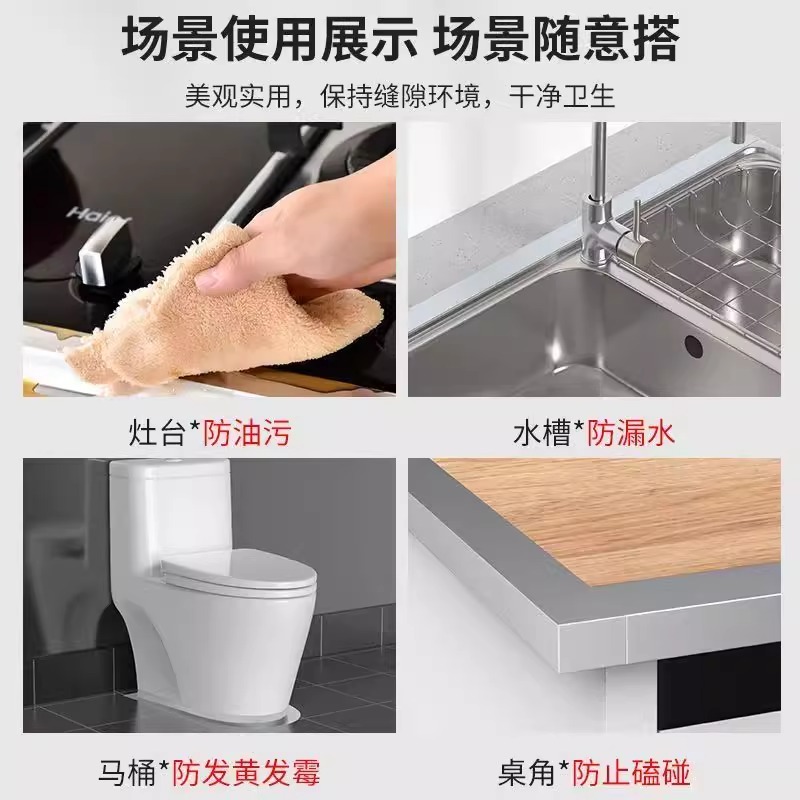 场景使用展示 场景随意搭

美观实用，保持缝隙环境，干净卫生

Haier

灶台*防油污

水槽*防漏水

马桶*防发黄发霉

桌角*防止磕碰