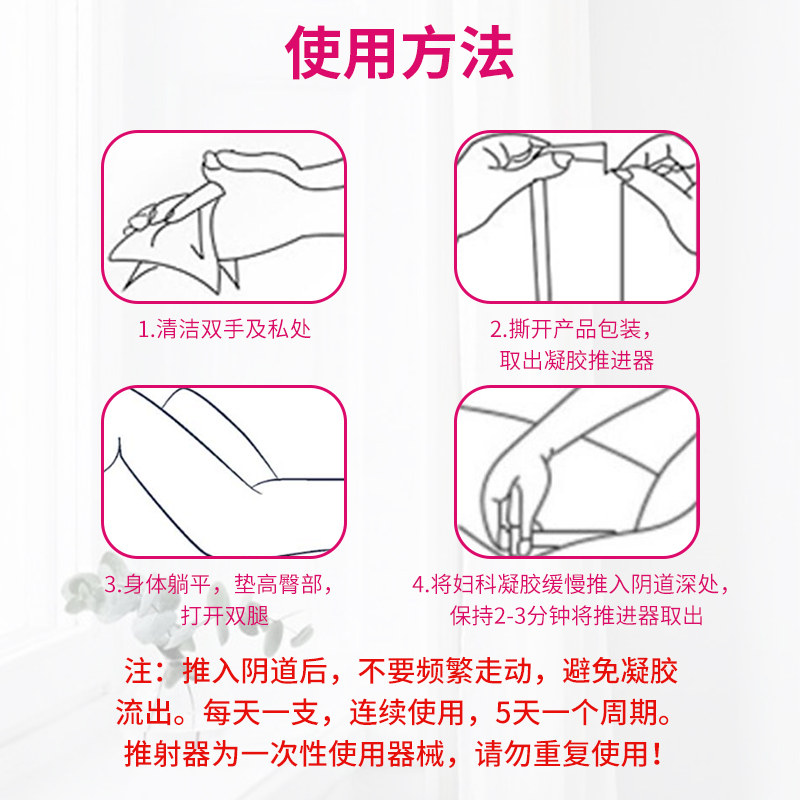 使用方法

1.清洁双手及私处

2.撕开产品包装，取出凝胶推进器

3.身体躺平，垫高臀部，打开双腿

4.将妇科凝胶缓慢推入阴道深处，保持2-3分钟将推进器取出

注：推入阴道后，不要频繁走动，避免凝胶流出。每天一支，连续使用，5天一个周期。推射器为一次性使用器械，请勿重复使用！