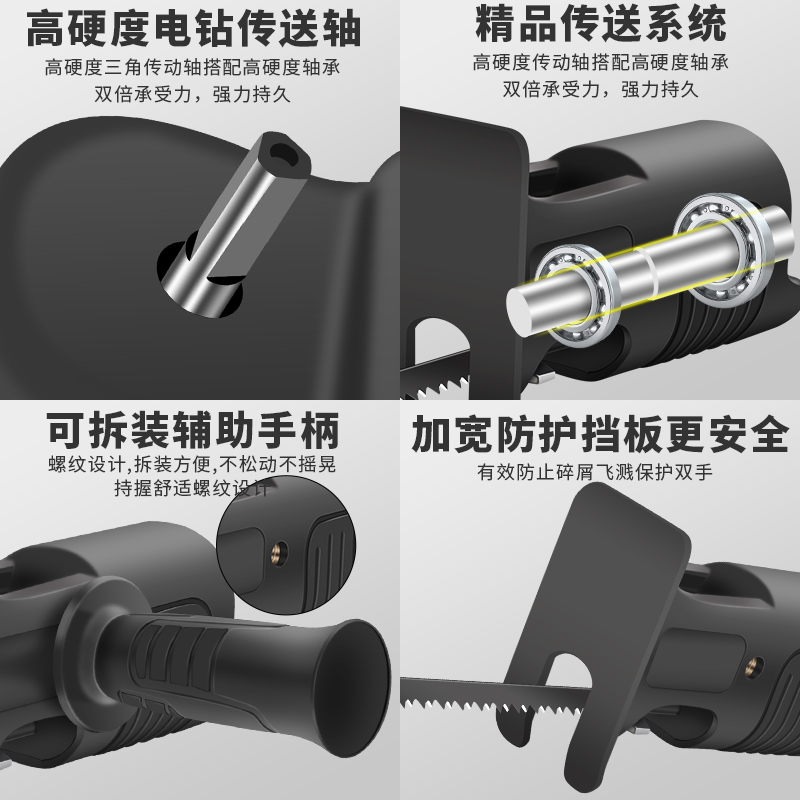 高硬度电钻传送轴

高硬度三角传动轴搭配高硬度轴承
双倍承受力，强力持久

精品传送系统

高硬度传动轴搭配高硬度轴承
双倍承受力，强力持久

可拆装辅助手柄

螺纹设计,拆装方便,不松动不摇晃
持握舒适螺纹设计

加宽防护挡板更安全

有效防止碎屑飞溅保护双手