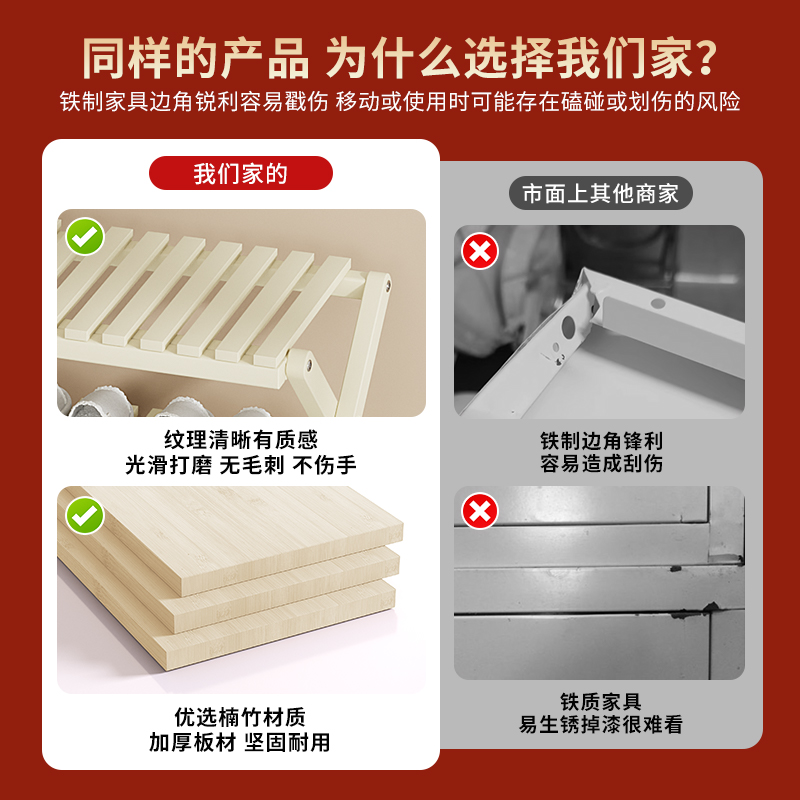 同样的产品 为什么选择我们家?

铁制家具边角锐利容易戳伤 移动或使用时可能存在磕碰或划伤的风险

我们家的

纹理清晰有质感
光滑打磨 无毛刺 不伤手

优选楠竹材质
加厚板材 坚固耐用

市面上其他商家

铁制边角锋利
容易造成刮伤

铁质家具
易生锈掉漆很难看