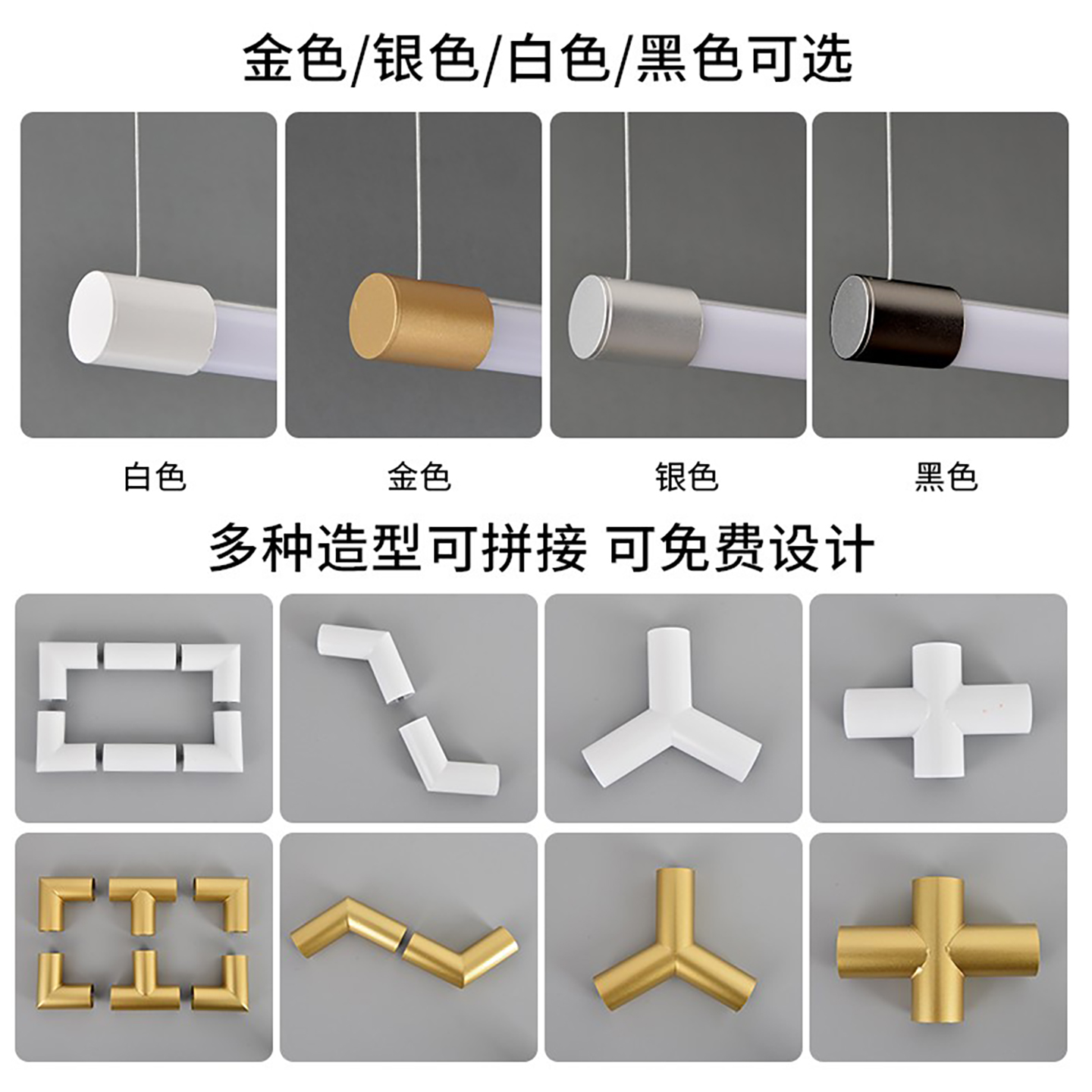 金色/银色/白色/黑色可选

白色

金色

银色

黑色

多种造型可拼接 可免费设计