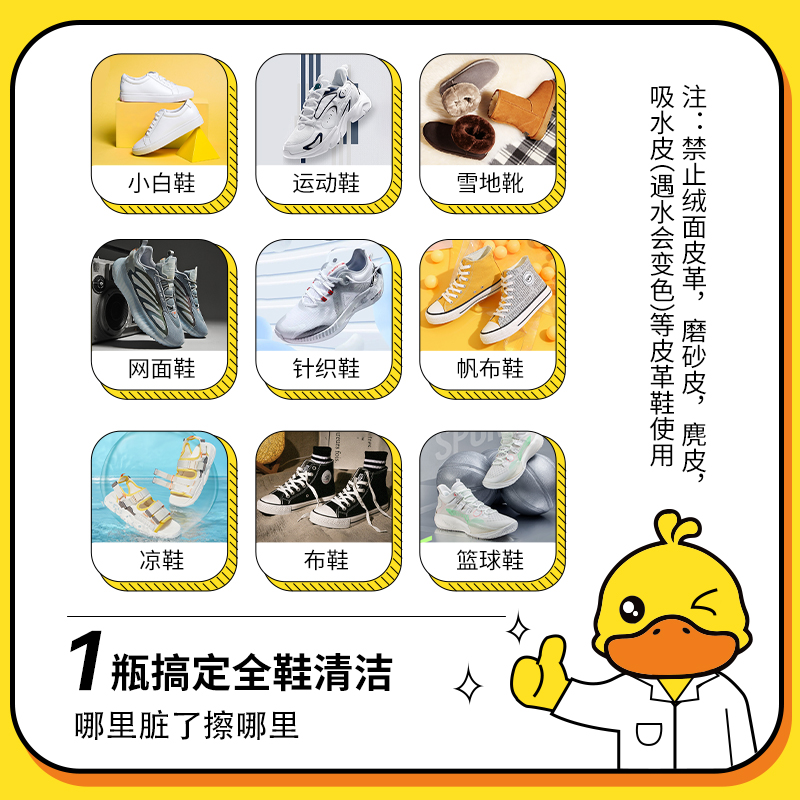 小白鞋

运动鞋

雪地靴

网面鞋

针织鞋

帆布鞋

凉鞋

布鞋

篮球鞋

注：禁止绒面皮革，磨砂皮，麂皮，吸水皮(遇水会变色)等皮革鞋使用

1瓶搞定全鞋清洁

哪里脏了擦哪里