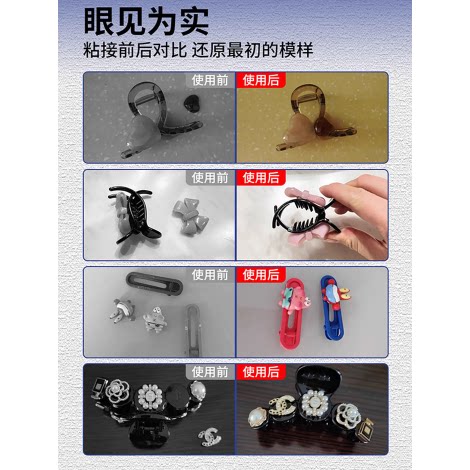 眼见为实

粘接前后对比 还原最初的模样

使用前

使用后

使用前

使用后

使用前

使用后

使用前

使用后