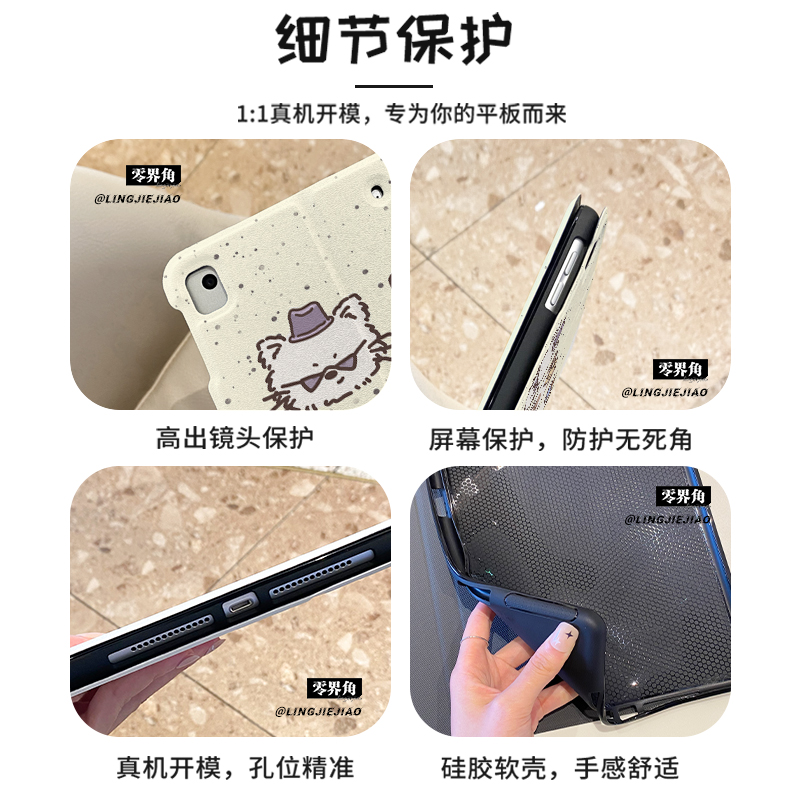 细节保护

1:1真机开模，专为你的平板而来

零界角
@LINGJIEJIAO

零界角
@LINGJIEJIAO

高出镜头保护

屏幕保护，防护无死角

零界角
@LINGJIEJIAO

零界角
@LINGJIEJIAO

真机开模，孔位精准

硅胶软壳，手感舒适