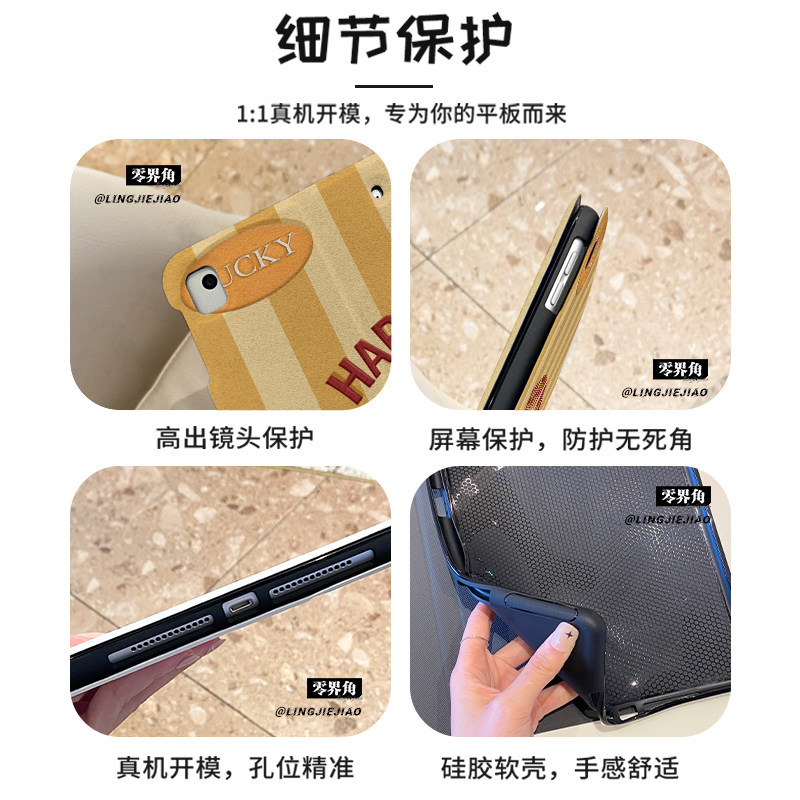 细节保护

1:1真机开模，专为你的平板而来

零界角
@LINGJIEJIAO

UCKY

HAP

高出镜头保护

零界角
@LINGJIEJIAO

屏幕保护，防护无死角

零界角
@LINGJIEJIAO

真机开模，孔位精准

零界角
@LINGJIEJIAO

硅胶软壳，手感舒适