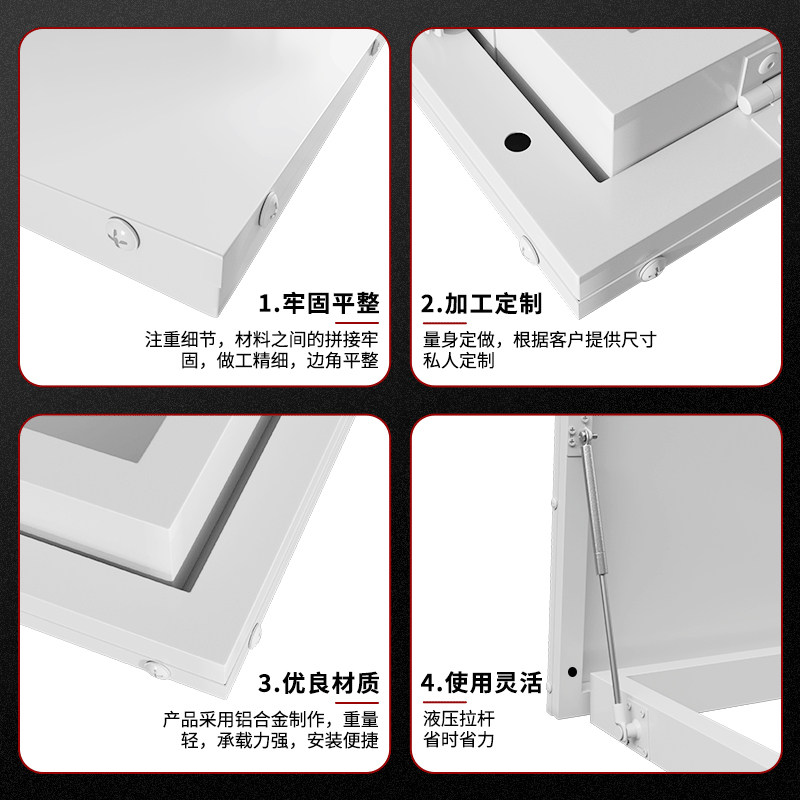 1.牢固平整

注重细节，材料之间的拼接牢固，做工精细，边角平整

2.加工定制

量身定做，根据客户提供尺寸私人定制

3.优良材质

产品采用铝合金制作，重量轻，承载力强，安装便捷

4.使用灵活

液压拉杆
省时省力