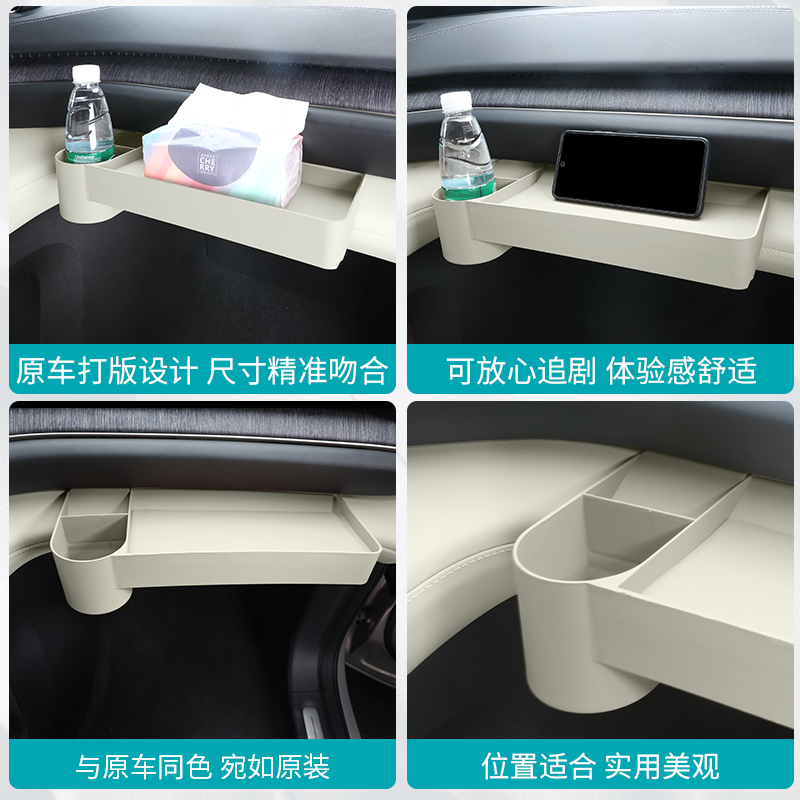 CHERRY

原车打版设计 尺寸精准吻合

可放心追剧 体验感舒适

与原车同色 宛如原装

位置适合 实用美观