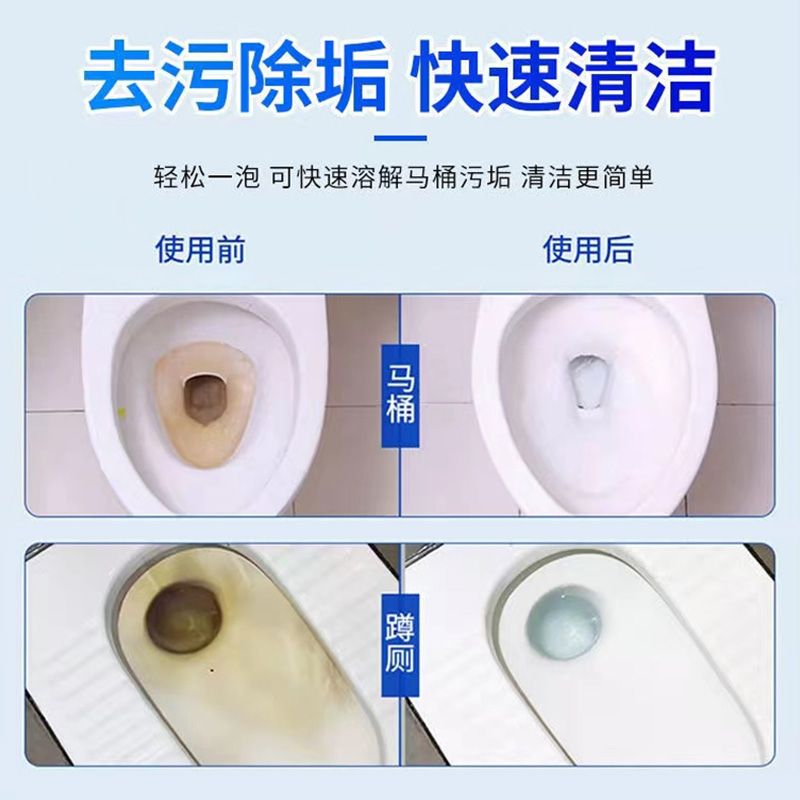 去污除垢 快速清洁

轻松一泡 可快速溶解马桶污垢 清洁更简单

使用前

使用后

马桶

蹲厕