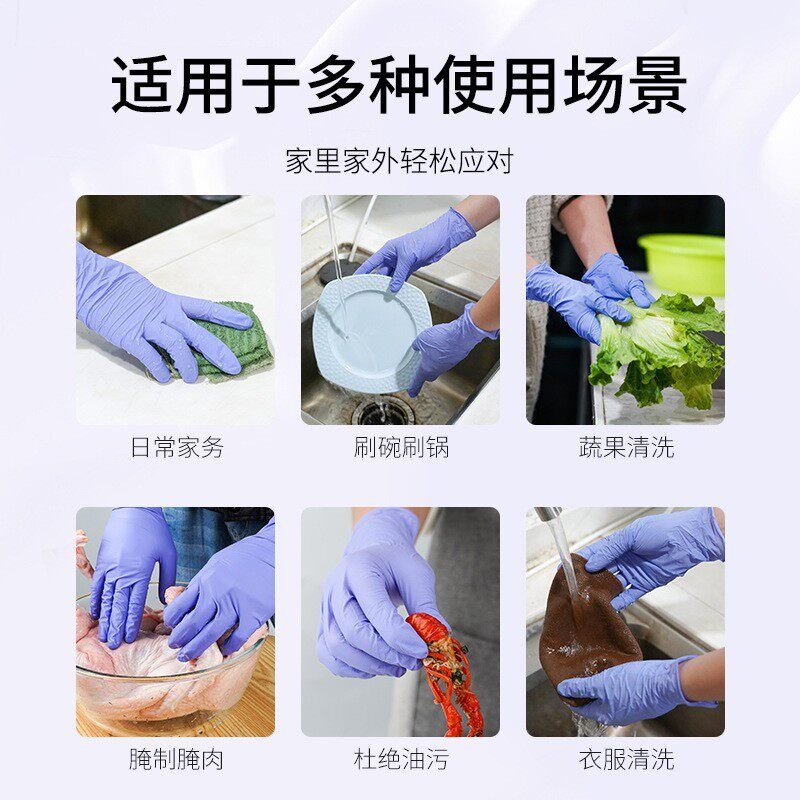 适用于多种使用场景

家里家外轻松应对

日常家务

刷碗刷锅

蔬果清洗

腌制腌肉

杜绝油污

衣服清洗