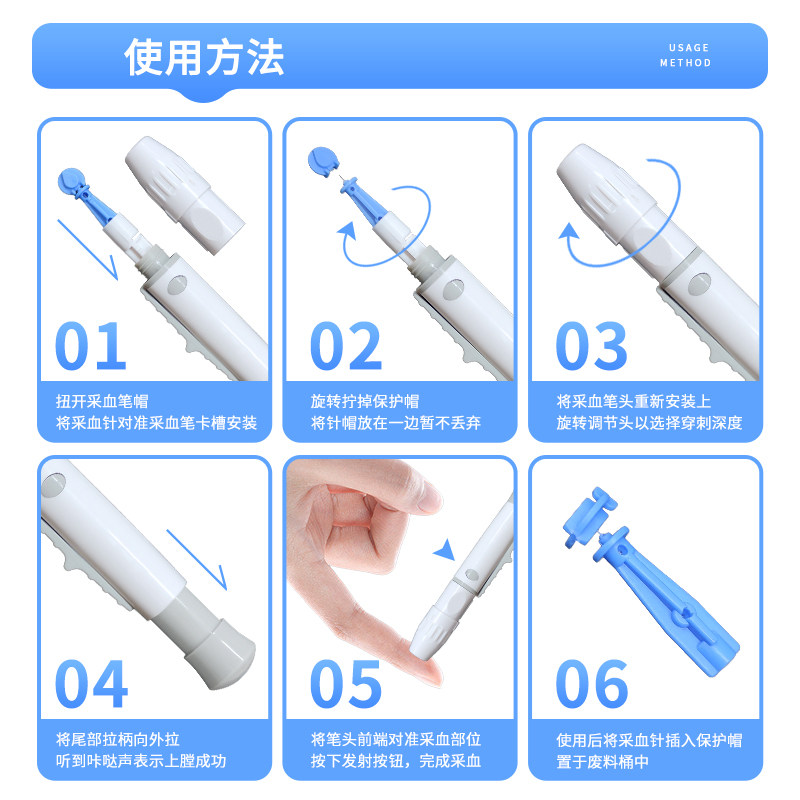 使用方法

USAGE METHOD

01

扭开采血笔帽
将采血针对准采血笔卡槽安装

02

旋转拧掉保护帽
将针帽放在一边暂不丢弃

03

将采血笔头重新安装上
旋转调节头以选择穿刺深度

04

将尾部拉柄向外拉
听到咔哒声表示上膛成功

05

将笔头前端对准采血部位
按下发射按钮，完成采血

06

使用后将采血针插入保护帽
置于废料桶中