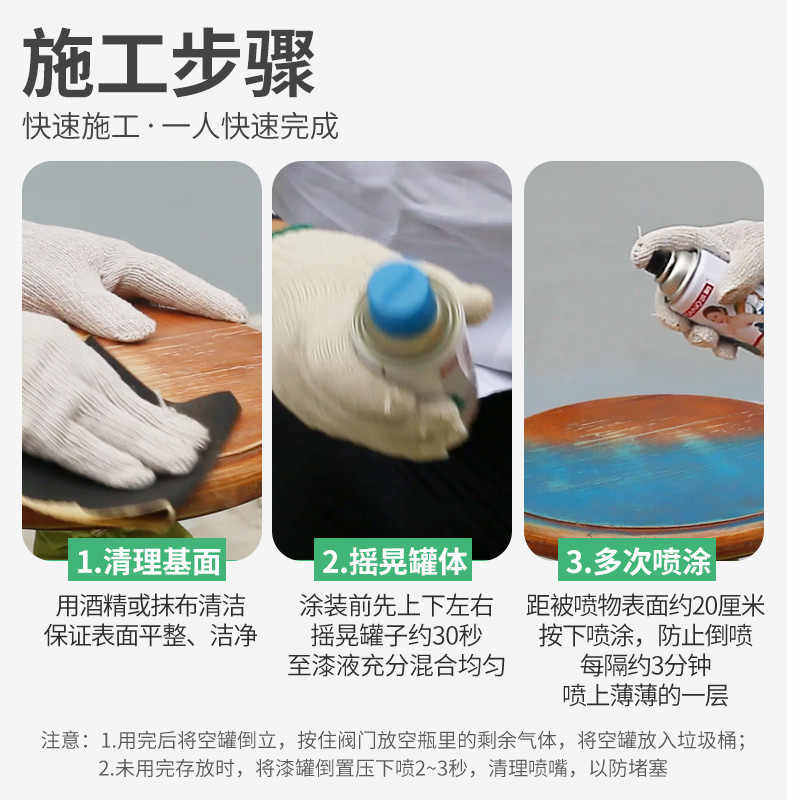 施工步骤
快速施工·一人快速完成

1.清理基面
用酒精或抹布清洁
保证表面平整、洁净

2.摇晃罐体
涂装前先上下左右
摇晃罐子约30秒
至漆液充分混合均匀

3.多次喷涂
距被喷物表面约20厘米
按下喷涂，防止倒喷
每隔约3分钟
喷上薄薄的一层

注意：1.用完后将空罐倒立，按住阀门放空瓶里的剩余气体，将空罐放入垃圾桶；
2.未用完存放时，将漆罐倒置压下喷2~3秒，清理喷嘴，以防堵塞