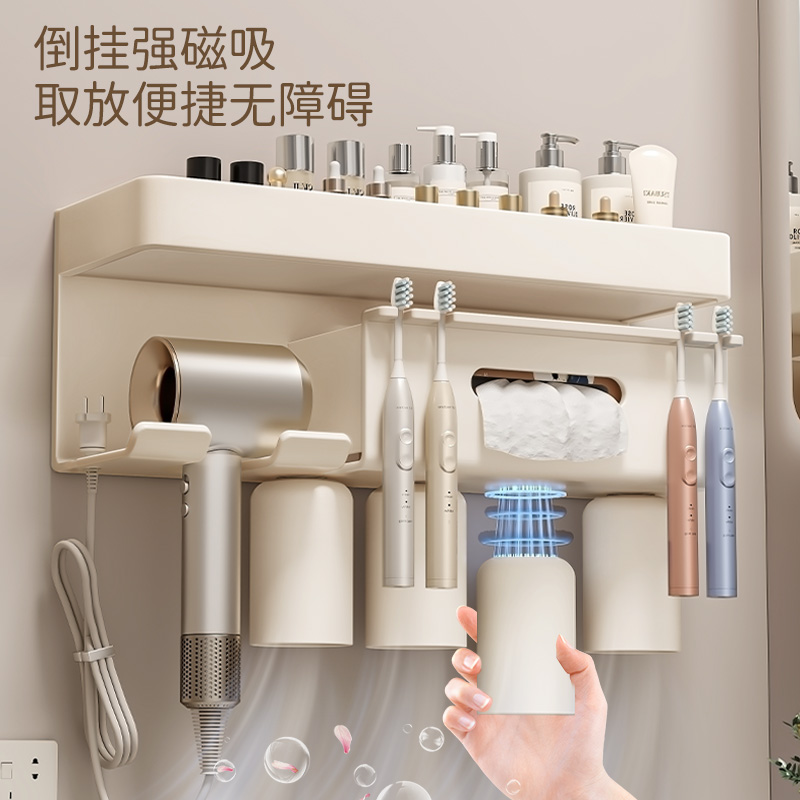 倒挂强磁吸
取放便捷无障碍