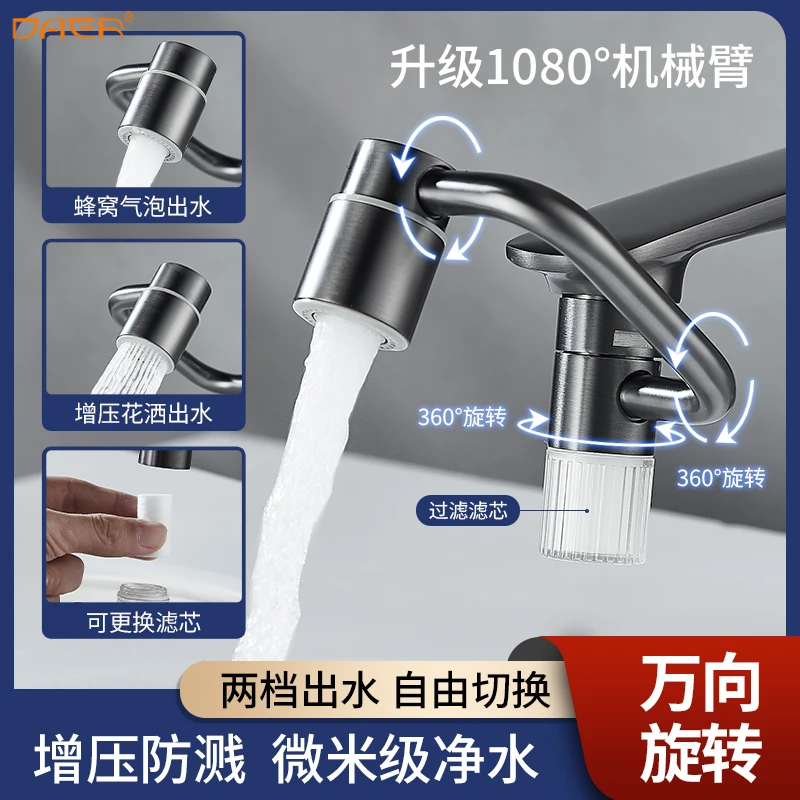 DAER®

升级1080°机械臂

蜂窝气泡出水

增压花洒出水

可更换滤芯

360°旋转

360°旋转

过滤滤芯

两档出水 自由切换

增压防溅 微米级净水

万向旋转