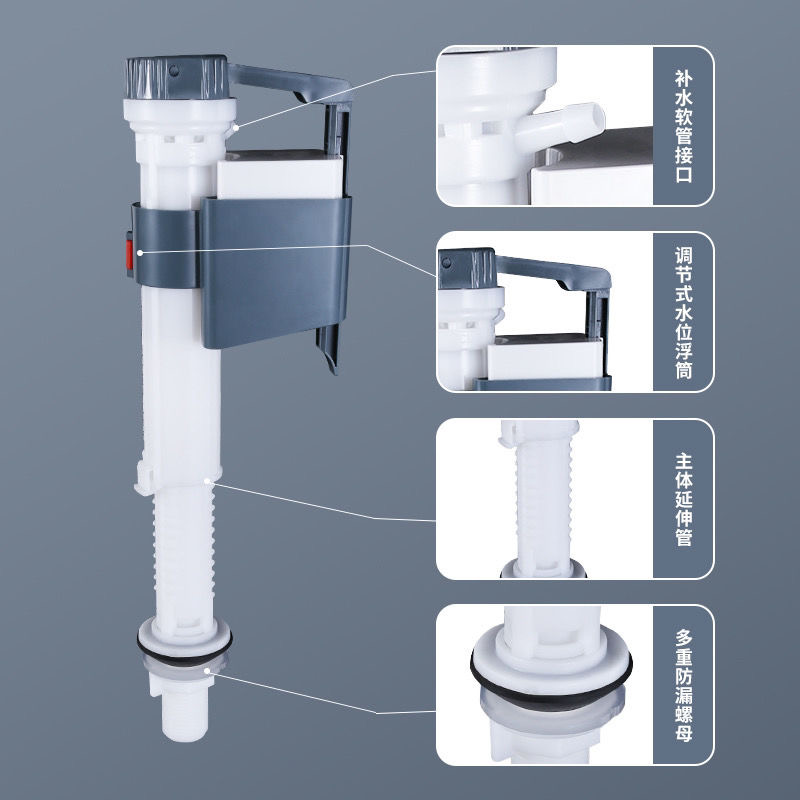 补水软管接口

调节式水位浮筒

主体延伸管

多重防漏螺母