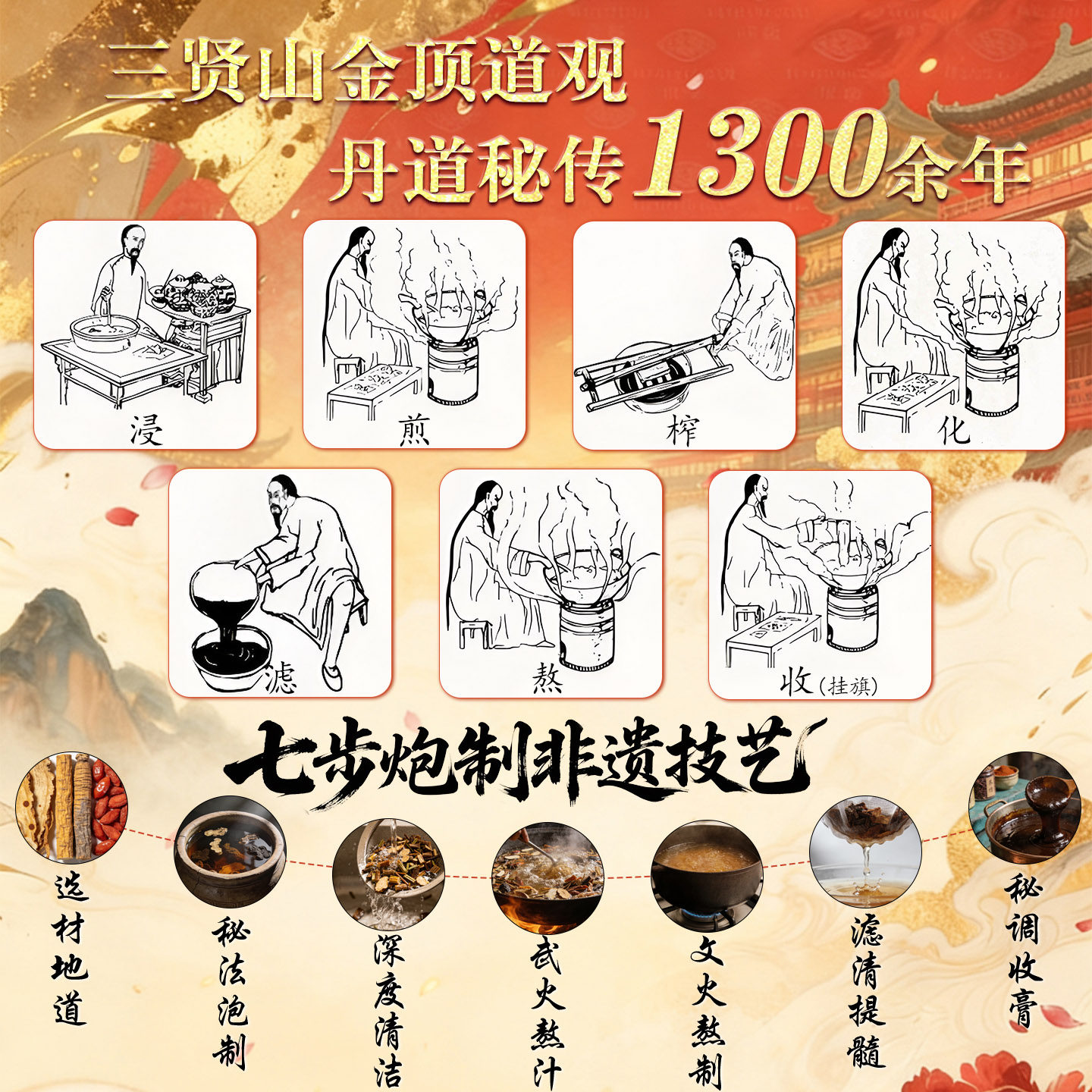 三贤山金顶道观

丹道秘传1300余年

浸

煎

榨

化

滤

熬

收(挂旗)

七步炮制非遗技艺

选材地道

秘法泡制

深度清洁

武火熬汁

文火熬制

滤清提髓

秘调收膏