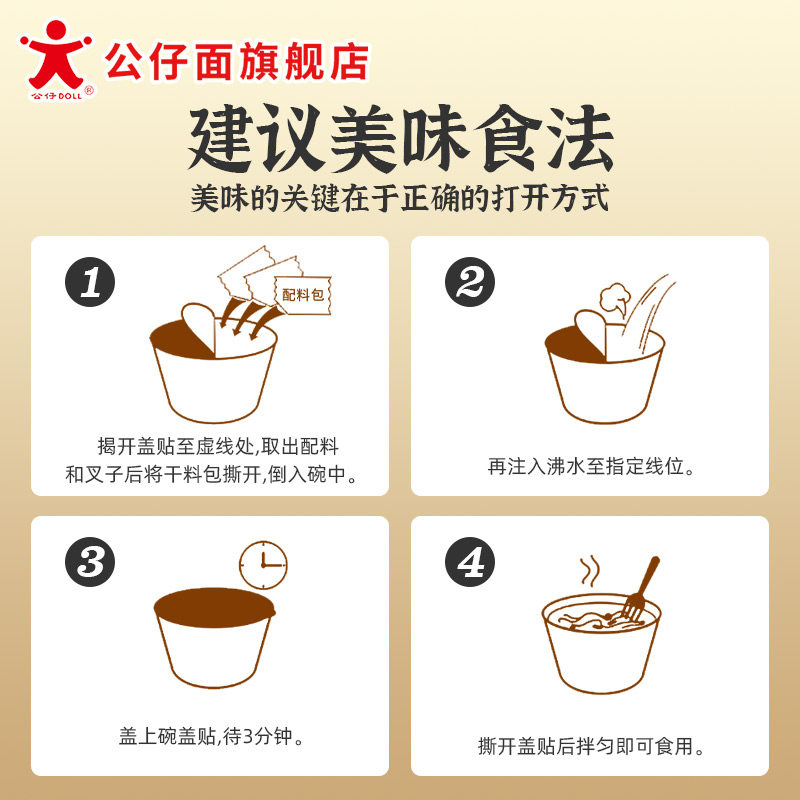 公仔DOLL®
公仔面旗舰店

建议美味食法
美味的关键在于正确的打开方式

1
配料包
揭开盖贴至虚线处,取出配料和叉子后将干料包撕开,倒入碗中。

2
再注入沸水至指定线位。

3
盖上碗盖贴,待3分钟。

4
撕开盖贴后拌匀即可食用。