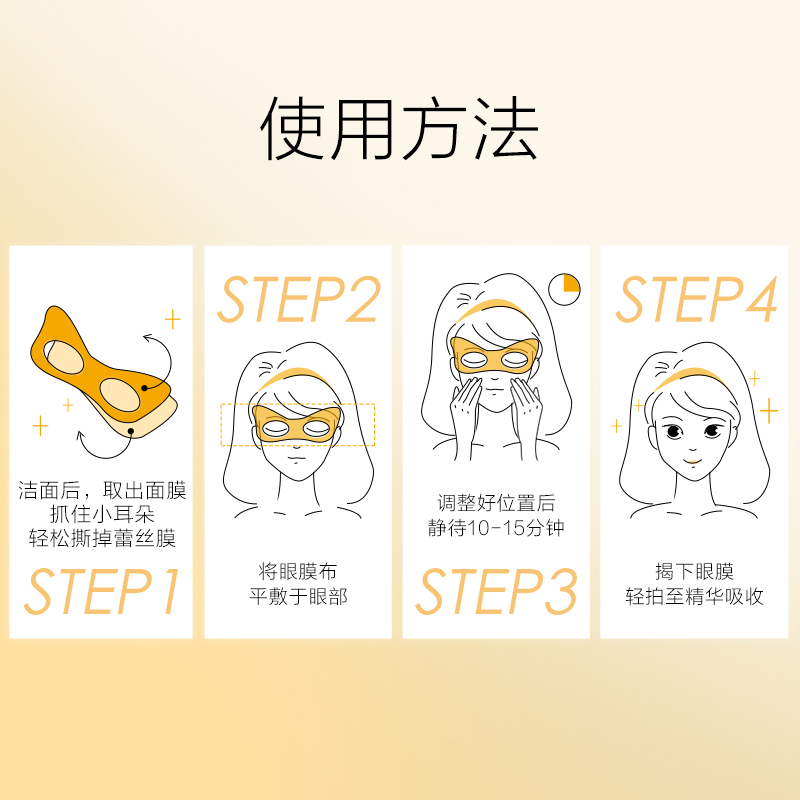 使用方法

洁面后，取出面膜
抓住小耳朵
轻松撕掉蕾丝膜

STEP1

STEP2

将眼膜布
平敷于眼部

调整好位置后
静待10-15分钟

STEP3

STEP4

揭下眼膜
轻拍至精华吸收