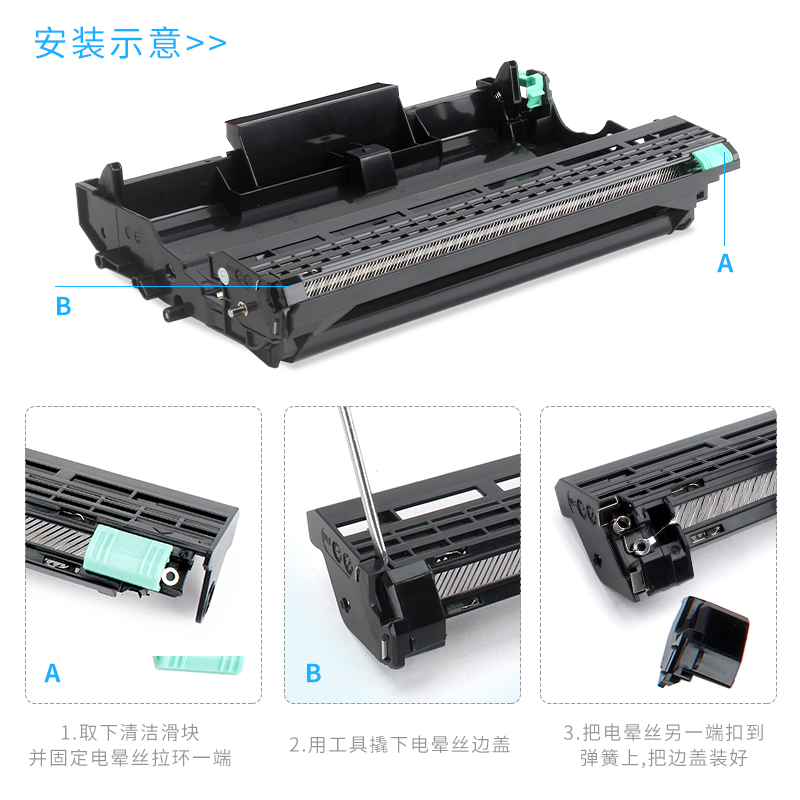 安装示意>>

A

B

A

B

1.取下清洁滑块
并固定电晕丝拉环一端

2.用工具撬下电晕丝边盖

3.把电晕丝另一端扣到
弹簧上,把边盖装好