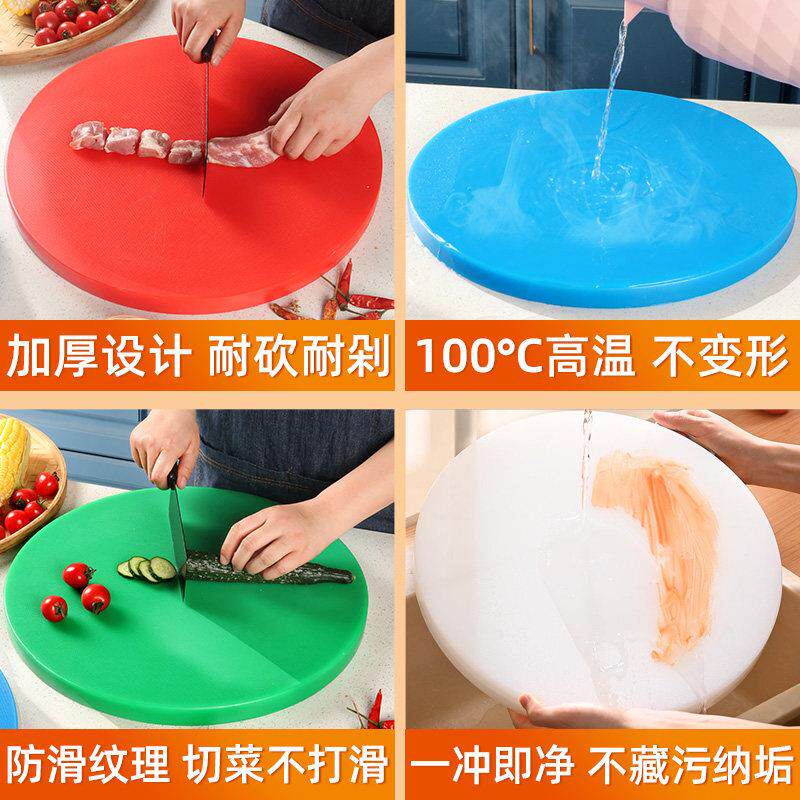 加厚设计 耐砍耐剁

100°C高温 不变形

防滑纹理 切菜不打滑

一冲即净 不藏污纳垢