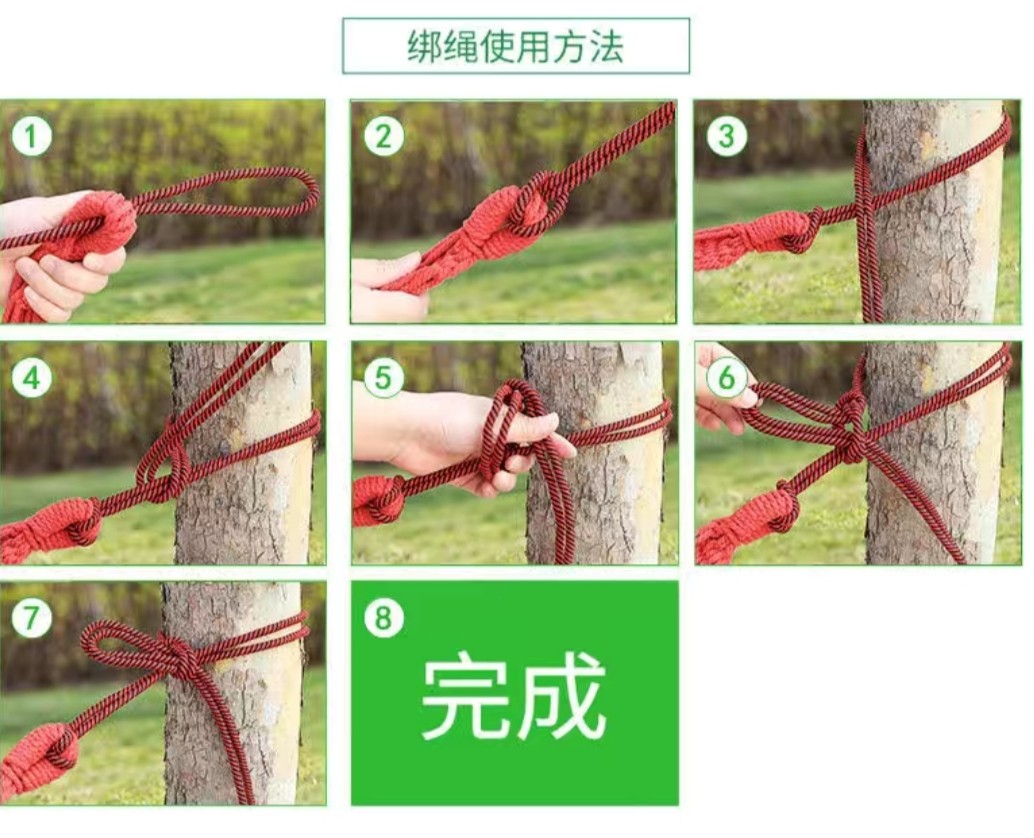 绑绳使用方法

1

2

3

4

5

6

7

8

完成