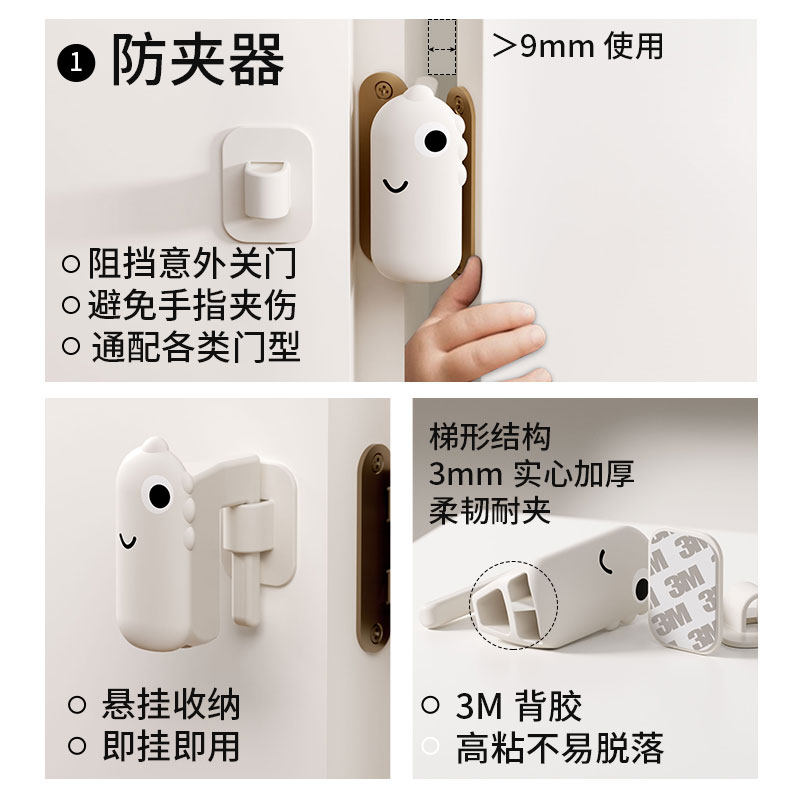 ❶ 防夹器

>9mm 使用

○ 阻挡意外关门
○ 避免手指夹伤
○ 通配各类门型

○ 悬挂收纳
○ 即挂即用

梯形结构
3mm 实心加厚
柔韧耐夹

3M 3M 3M 3M

○ 3M 背胶
○ 高粘不易脱落