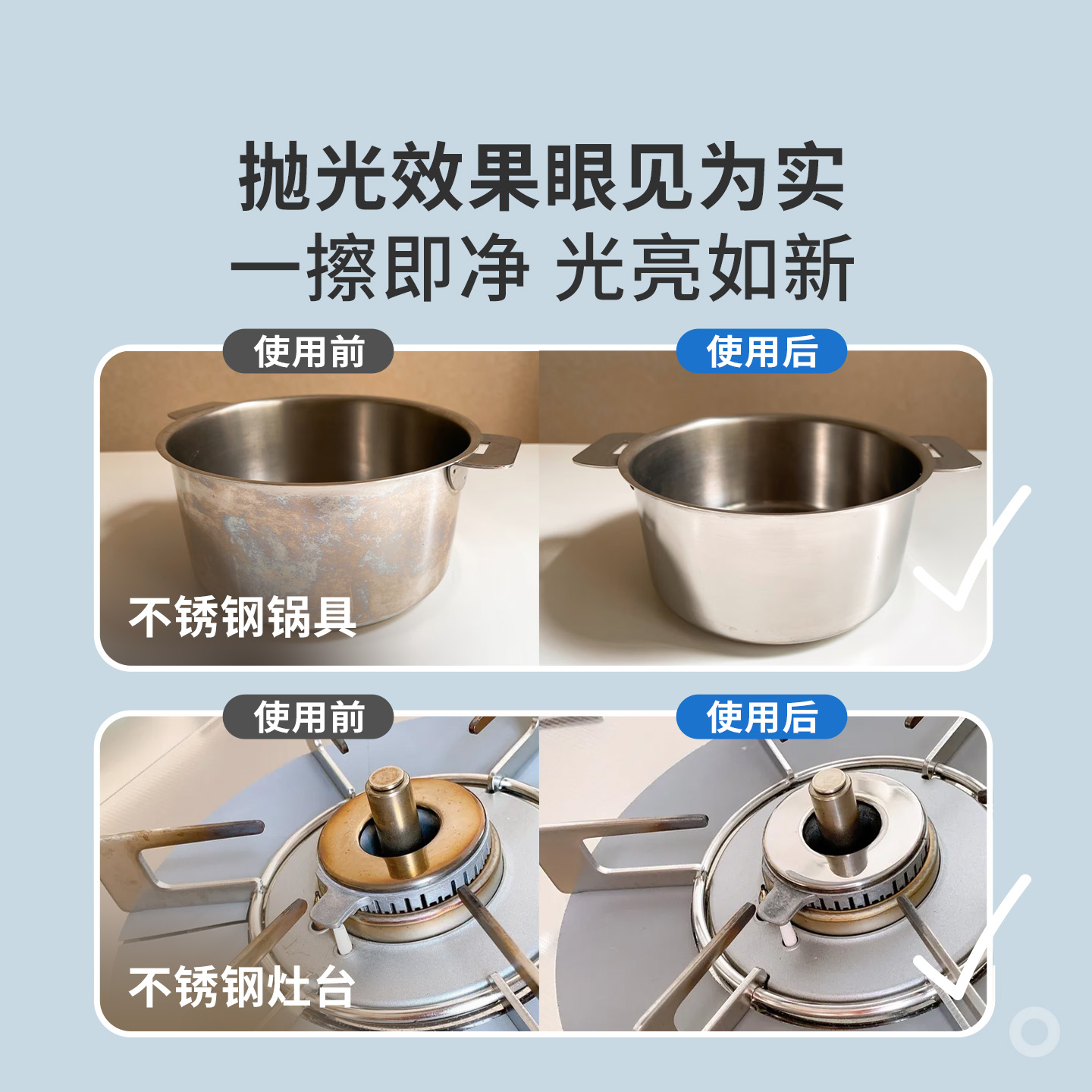 抛光效果眼见为实
一擦即净 光亮如新

使用前

使用后

不锈钢锅具

使用前

使用后

不锈钢灶台