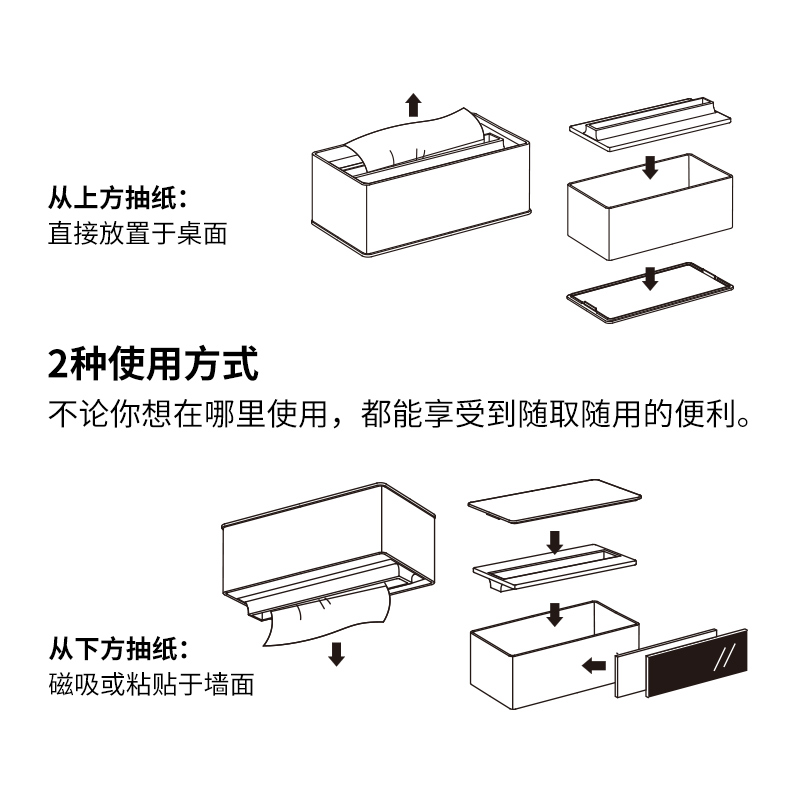 从上方抽纸：
直接放置于桌面

2种使用方式
不论你想在哪里使用，都能享受到随取随用的便利。

从下方抽纸：
磁吸或粘贴于墙面