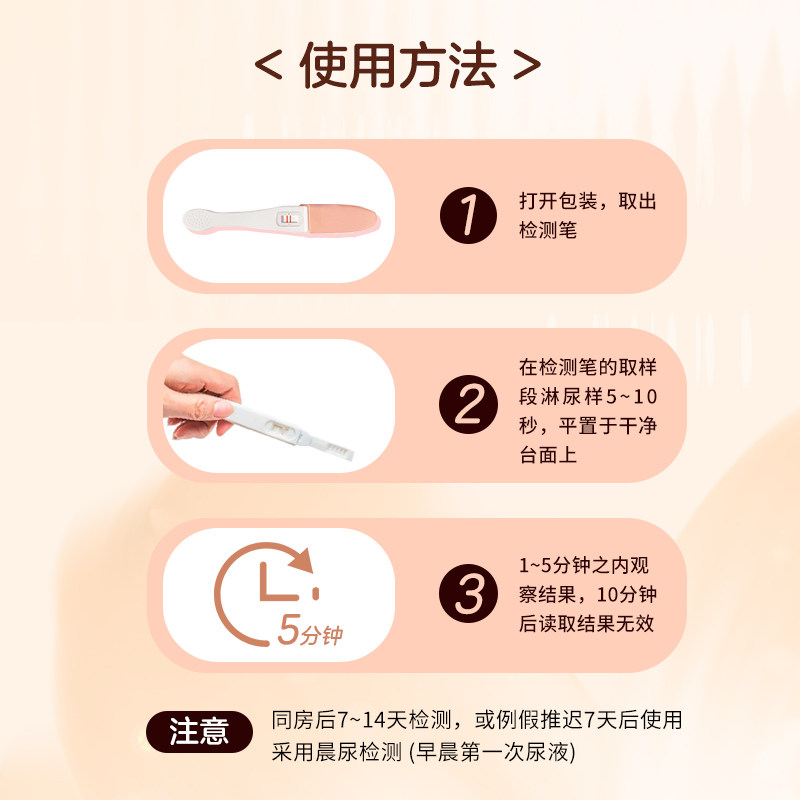 < 使用方法 >

1
打开包装，取出检测笔

2
在检测笔的取样段淋尿样5~10秒，平置于干净台面上

5分钟
3
1~5分钟之内观察结果，10分钟后读取结果无效

注意
同房后7~14天检测，或例假推迟7天后使用
采用晨尿检测 (早晨第一次尿液)