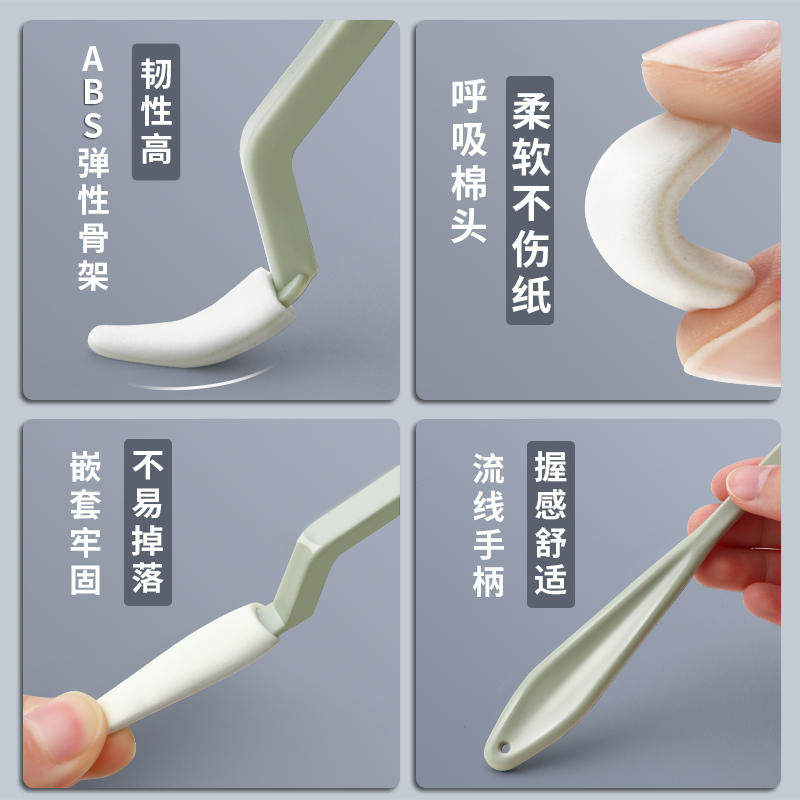 ABS弹性骨架

韧性高

呼吸棉头

柔软不伤纸

嵌套牢固

不易掉落

流线手柄

握感舒适