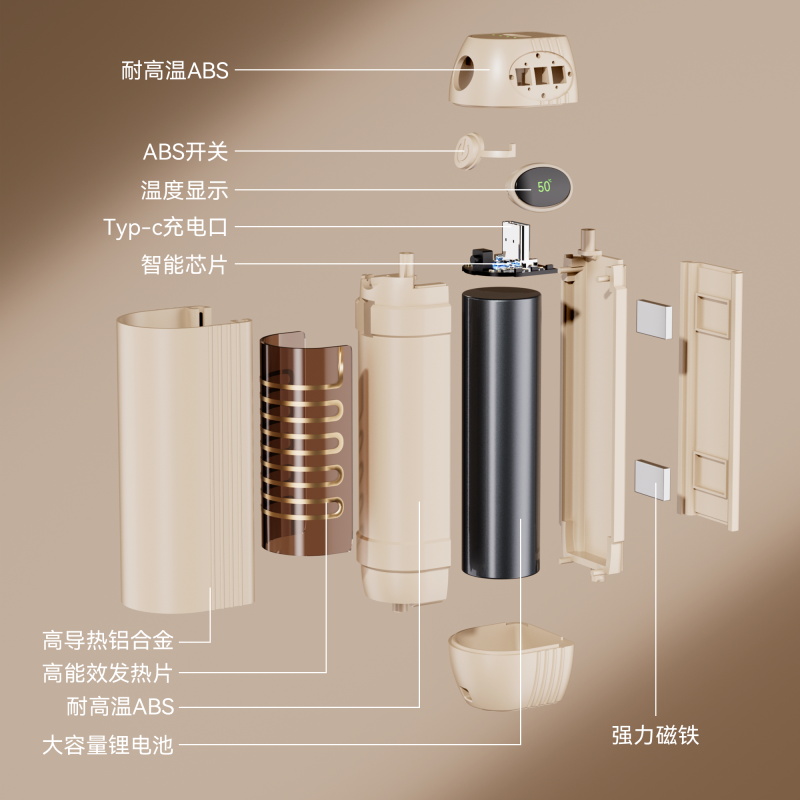 耐高温ABS

ABS开关

温度显示

50°

Typ-c充电口

智能芯片

高导热铝合金

高能效发热片

耐高温ABS

大容量锂电池

强力磁铁