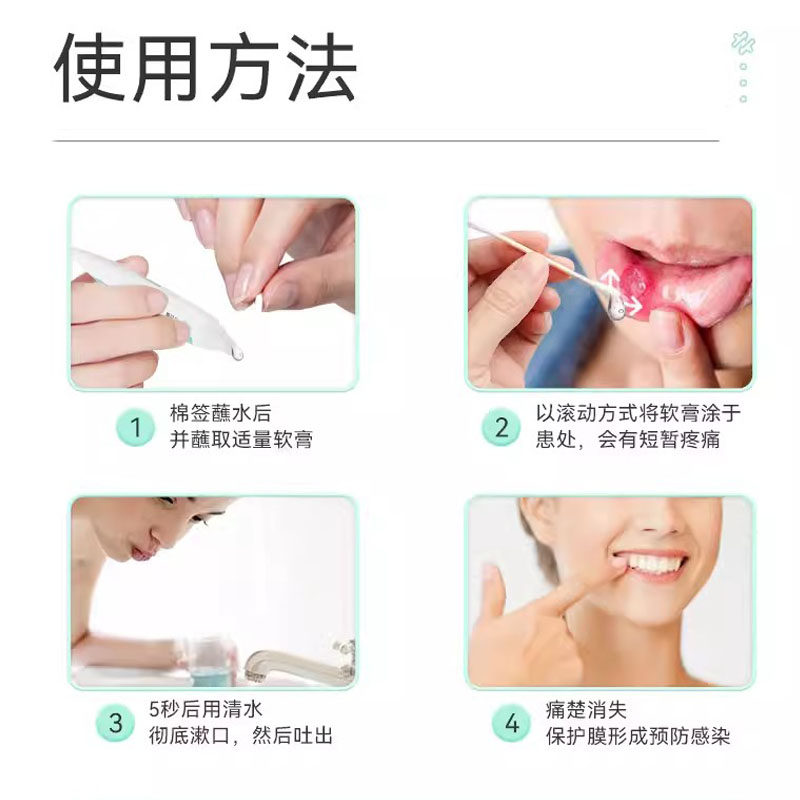 使用方法

1 棉签蘸水后
并蘸取适量软膏

2 以滚动方式将软膏涂于
患处，会有短暂疼痛

3 5秒后用清水
彻底漱口，然后吐出

4 痛楚消失
保护膜形成预防感染