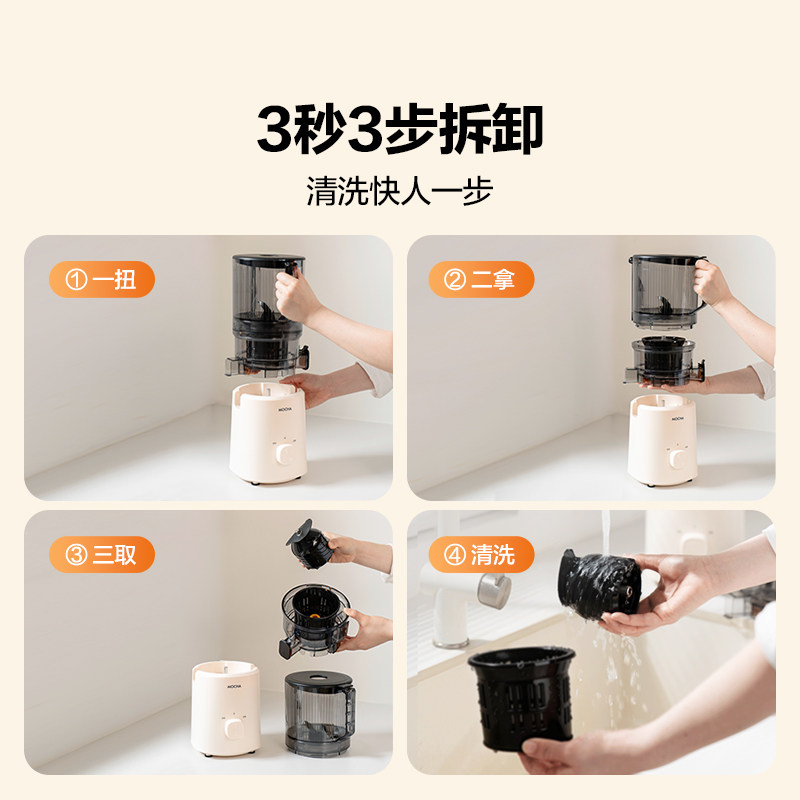 3秒3步拆卸

清洗快人一步

① 一扭

MOCHA

② 二拿

MOCHA

③ 三取

MOCHA

④ 清洗