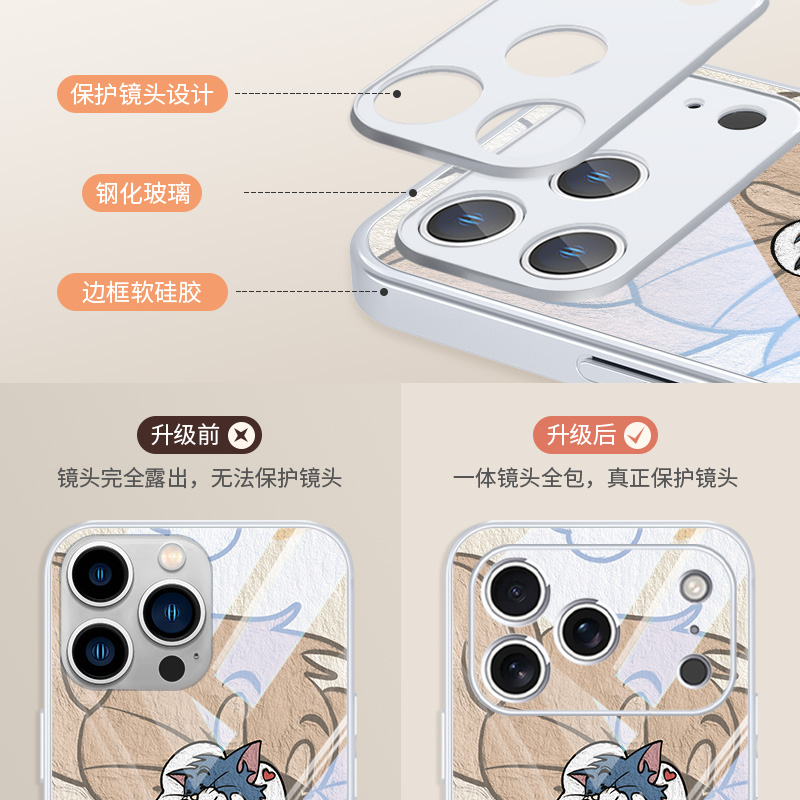 保护镜头设计

钢化玻璃

边框软硅胶

升级前

镜头完全露出，无法保护镜头

升级后

一体镜头全包，真正保护镜头